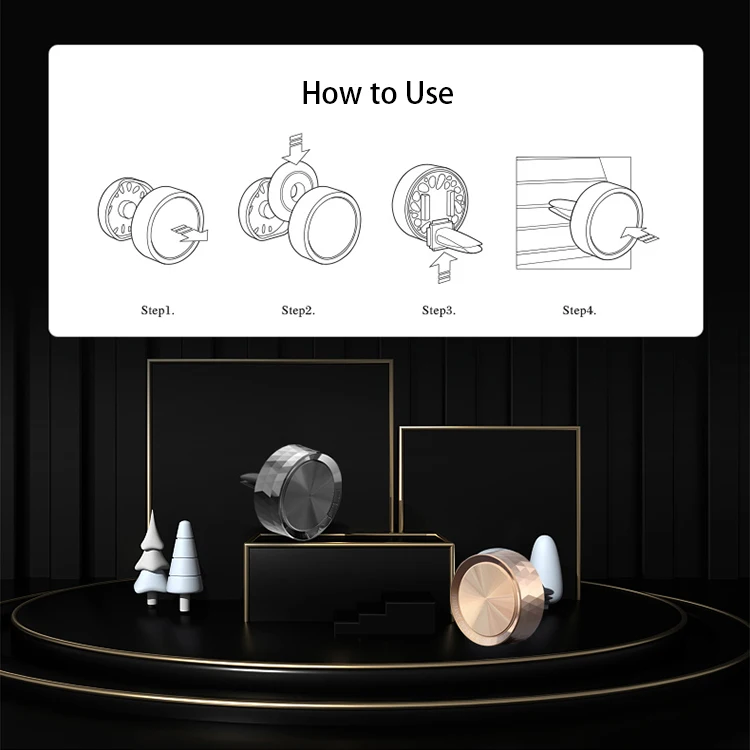 How to Use

Step1.

Step2.

Step3.

Step4.