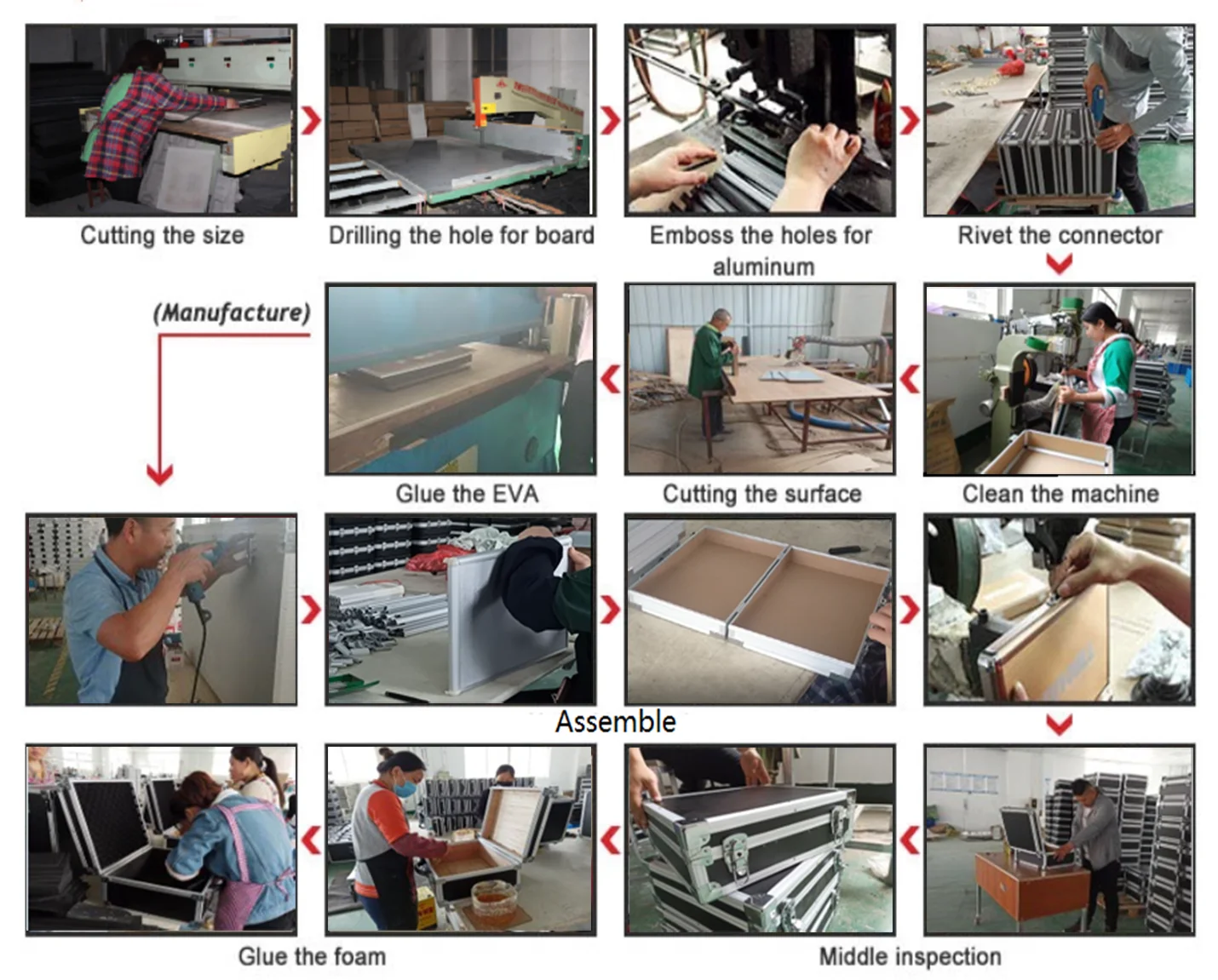 Cutting the size

Drilling the hole for board

Emboss the holes for aluminum

Rivet the connector

(Manufacture)

Glue the EVA

Cutting the surface

Clean the machine

Assemble

Glue the foam

Middle inspection