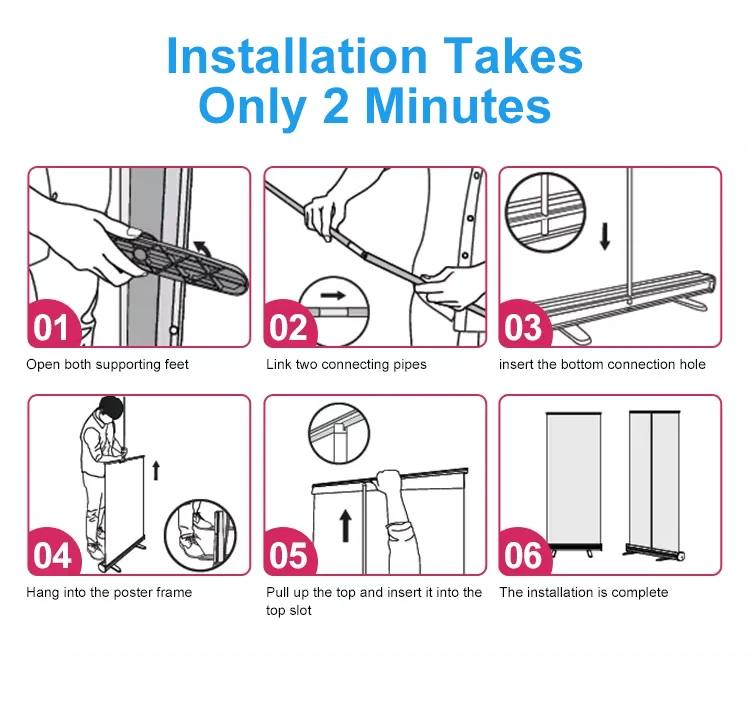 Installation Takes Only 2 Minutes

01

Open both supporting feet

02

Link two connecting pipes

03

insert the bottom connection hole

04

Hang into the poster frame

05

Pull up the top and insert it into the top slot

06

The installation is complete