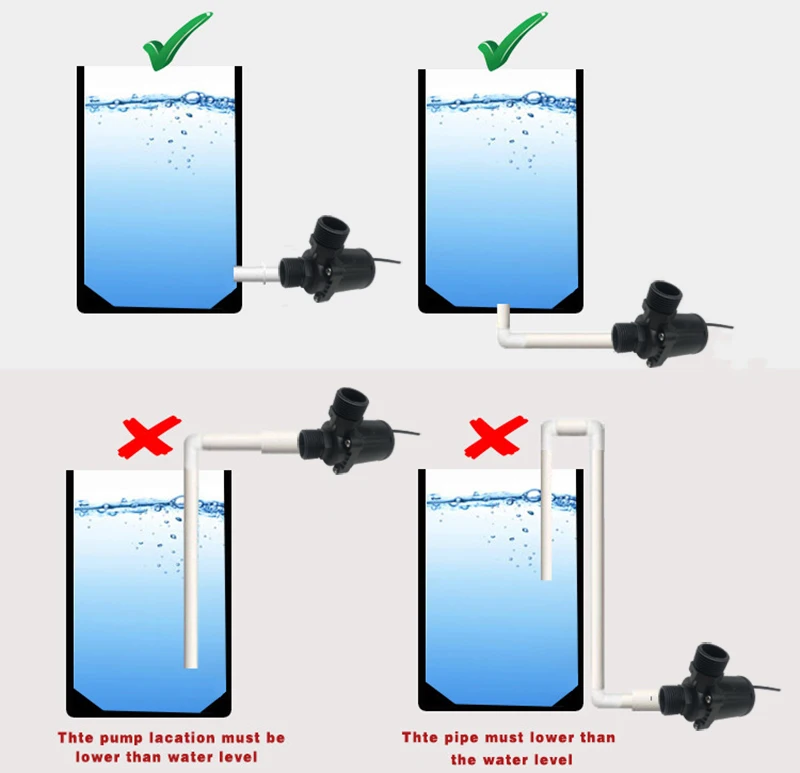 Thte pump lacation must be lower than water level

Thte pipe must lower than the water level