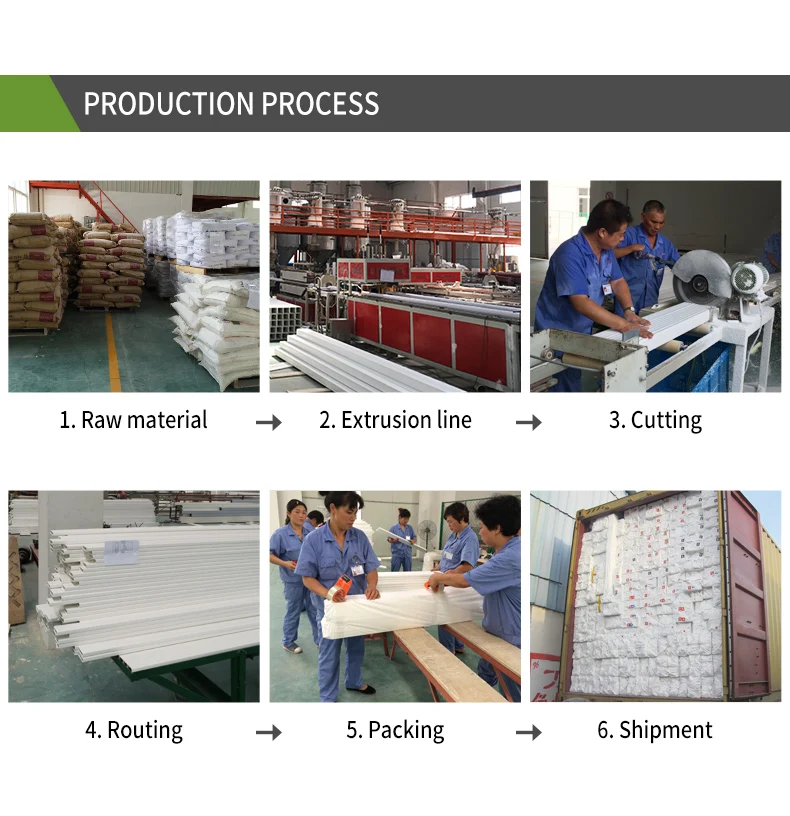 PRODUCTION PROCESS

1. Raw material → 2. Extrusion line → 3. Cutting

4. Routing → 5. Packing → 6. Shipment