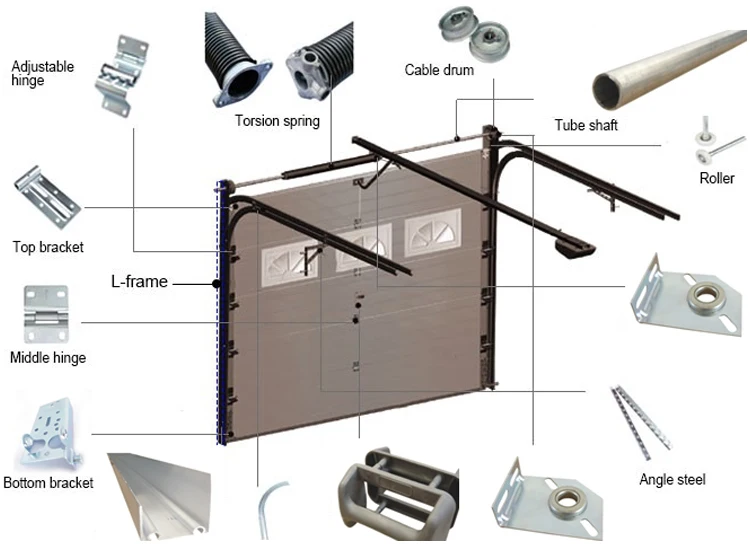 Adjustable hinge

Torsion spring

Cable drum

Tube shaft

Roller

Top bracket

L-frame

Middle hinge

Bottom bracket

Angle steel