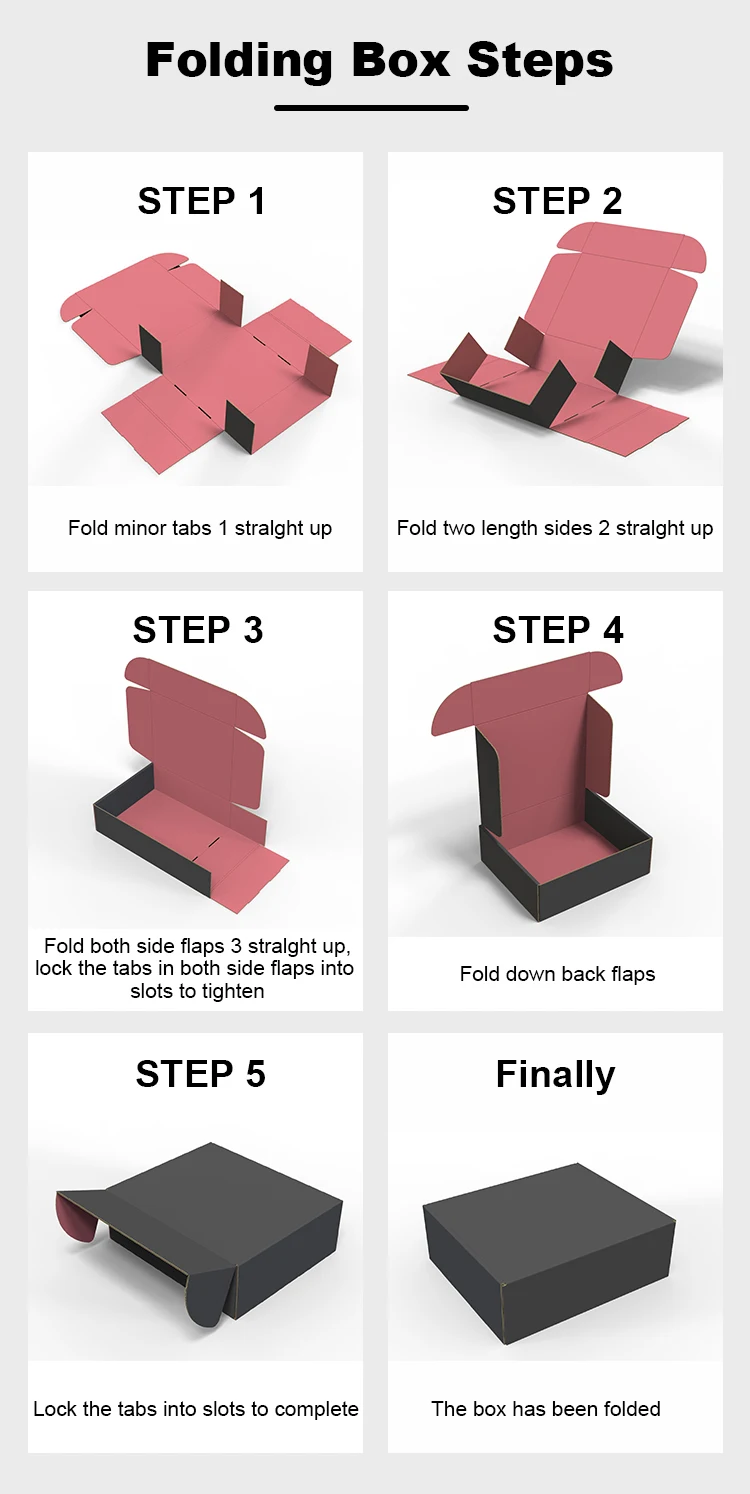 Folding Box Steps

STEP 1

Fold minor tabs 1 stralght up

STEP 2

Fold two length sides 2 stralght up

STEP 3

Fold both side flaps 3 stralght up, lock the tabs in both side flaps into slots to tighten

STEP 4

Fold down back flaps

STEP 5

Lock the tabs into slots to complete

Finally

The box has been folded