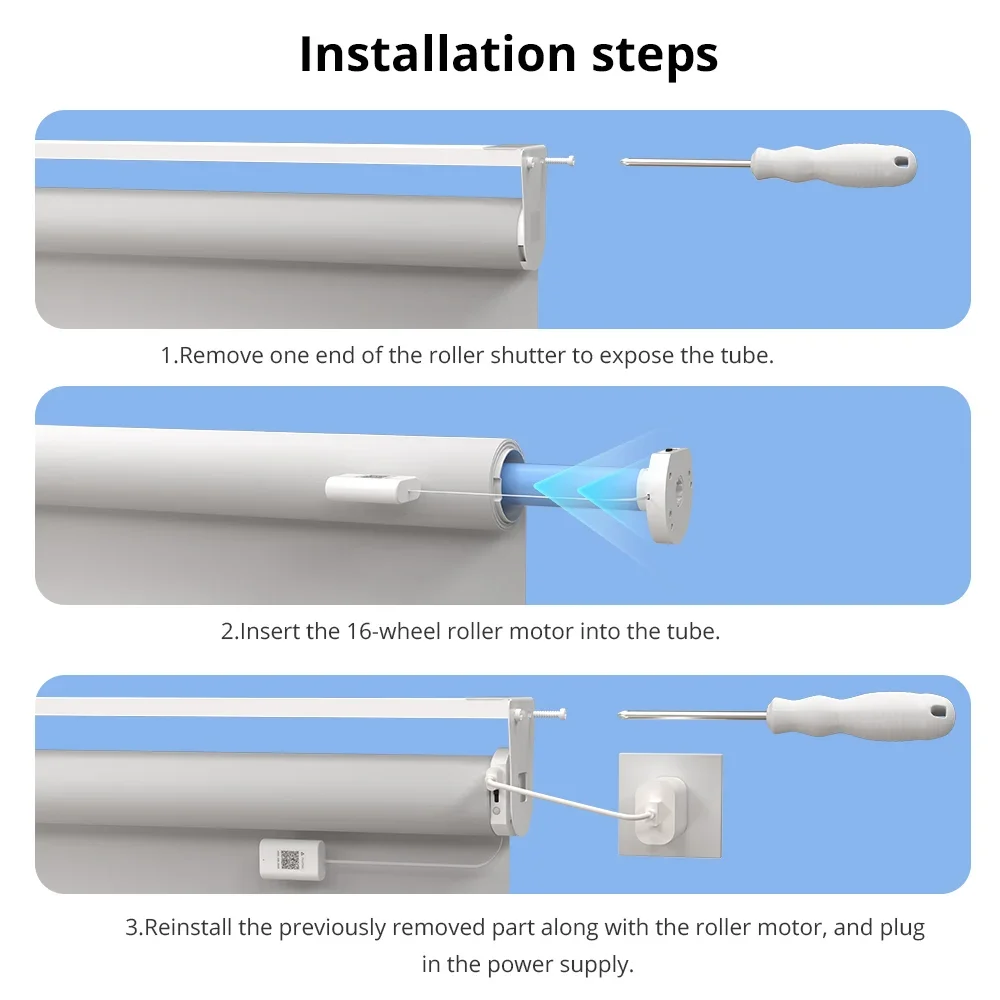 Installation steps

1.Remove one end of the roller shutter to expose the tube.

2.Insert the 16-wheel roller motor into the tube.

3.Reinstall the previously removed part along with the roller motor, and plug in the power supply.