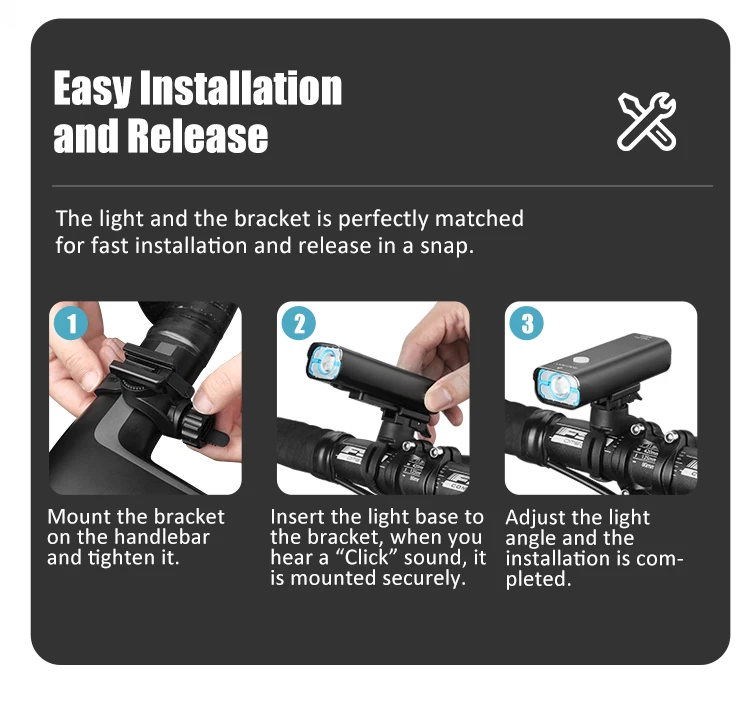 Easy Installation and Release

The light and the bracket is perfectly matched for fast installation and release in a snap.

1

Mount the bracket on the handlebar and tighten it.

2

Insert the light base to the bracket, when you hear a “Click” sound, it is mounted securely.

3

Adjust the light angle and the installation is completed.