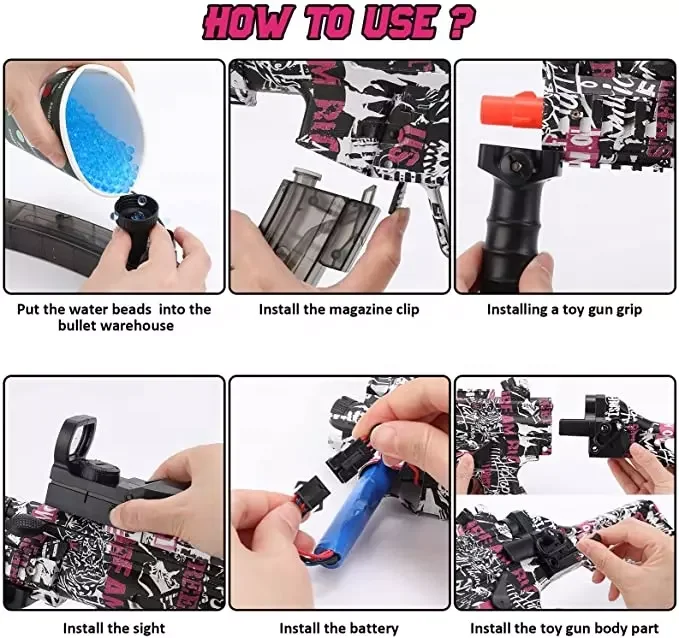 HOW TO USE ?

Put the water beads into the bullet warehouse

Install the magazine clip

Installing a toy gun grip

Install the sight

Install the battery

Install the toy gun body part