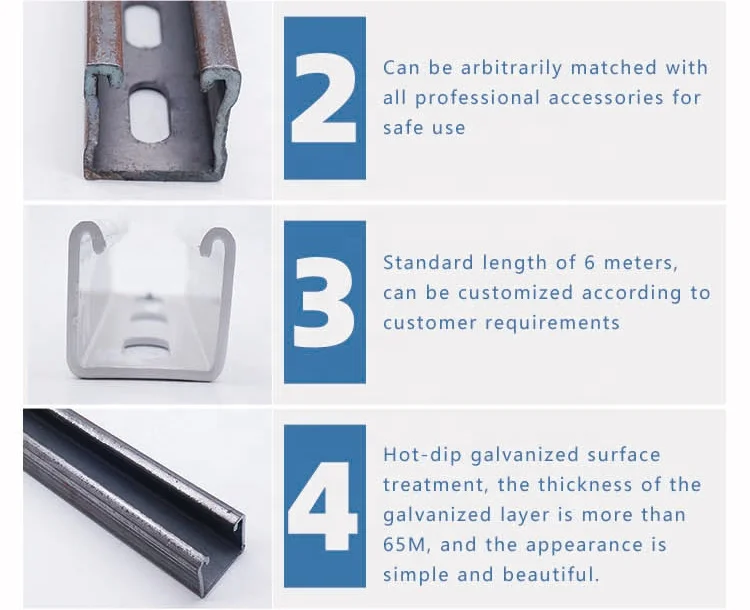 2

Can be arbitrarily matched with all professional accessories for safe use

3

Standard length of 6 meters, can be customized according to customer requirements

4

Hot-dip galvanized surface treatment, the thickness of the galvanized layer is more than 65M, and the appearance is simple and beautiful.