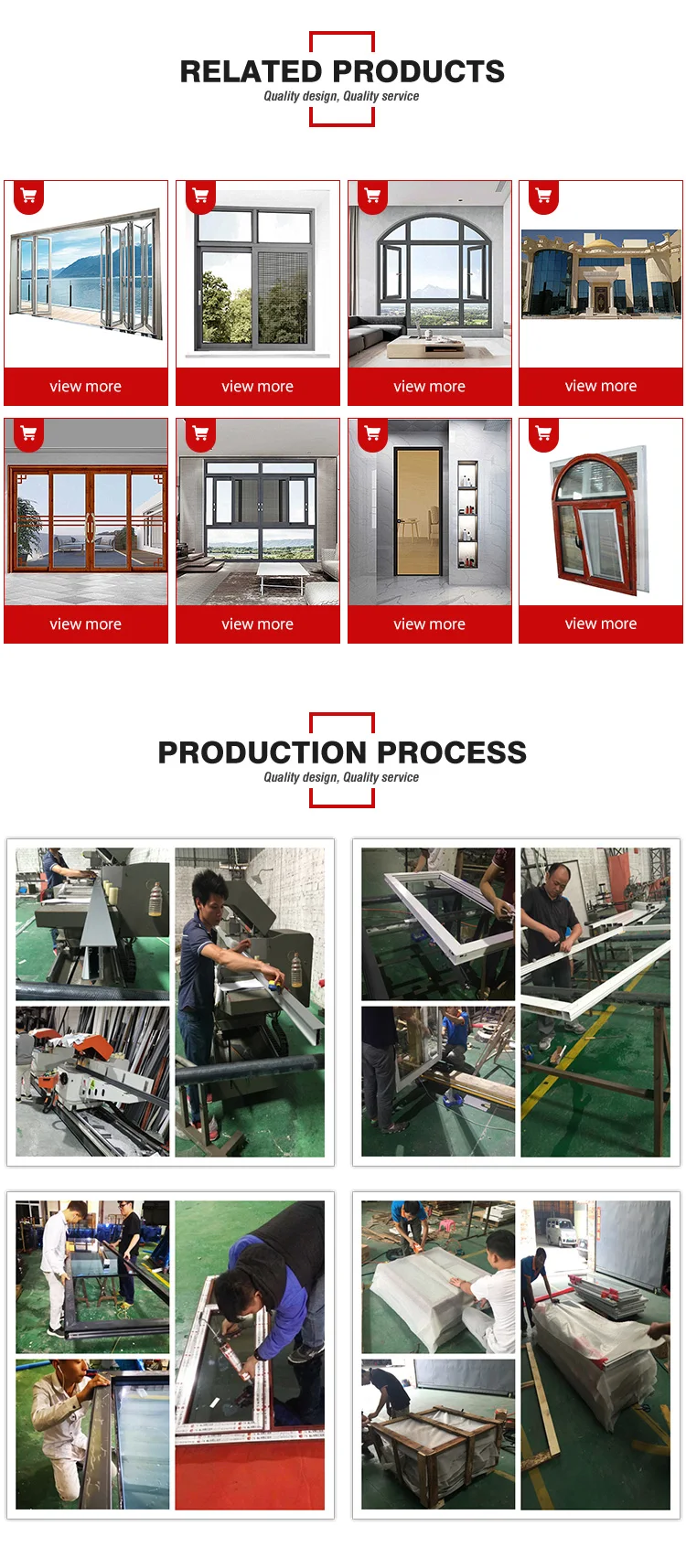 RELATED PRODUCTS
Quality design, Quality service

view more

view more

view more

view more

view more

view more

view more

view more

PRODUCTION PROCESS
Quality design, Quality service