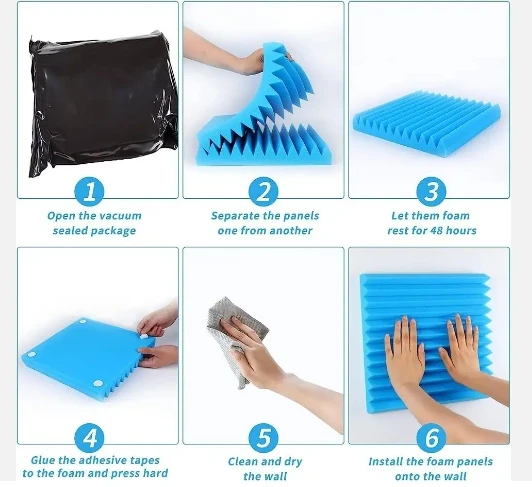 1
Open the vacuum sealed package

2
Separate the panels one from another

3
Let them foam rest for 48 hours

4
Glue the adhesive tapes to the foam and press hard

5
Clean and dry the wall

6
Install the foam panels onto the wall