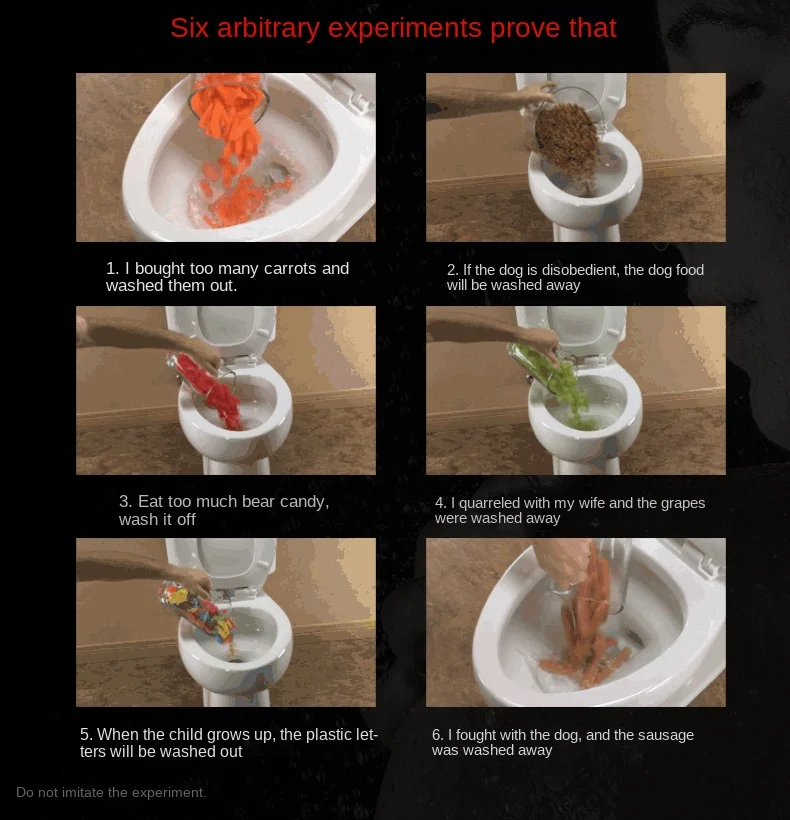 Six arbitrary experiments prove that

1. I bought too many carrots and washed them out.

2. If the dog is disobedient, the dog food will be washed away

3. Eat too much bear candy, wash it off

4. I quarreled with my wife and the grapes were washed away

5. When the child grows up, the plastic letters will be washed out

6. I fought with the dog, and the sausage was washed away

Do not imitate the experiment.