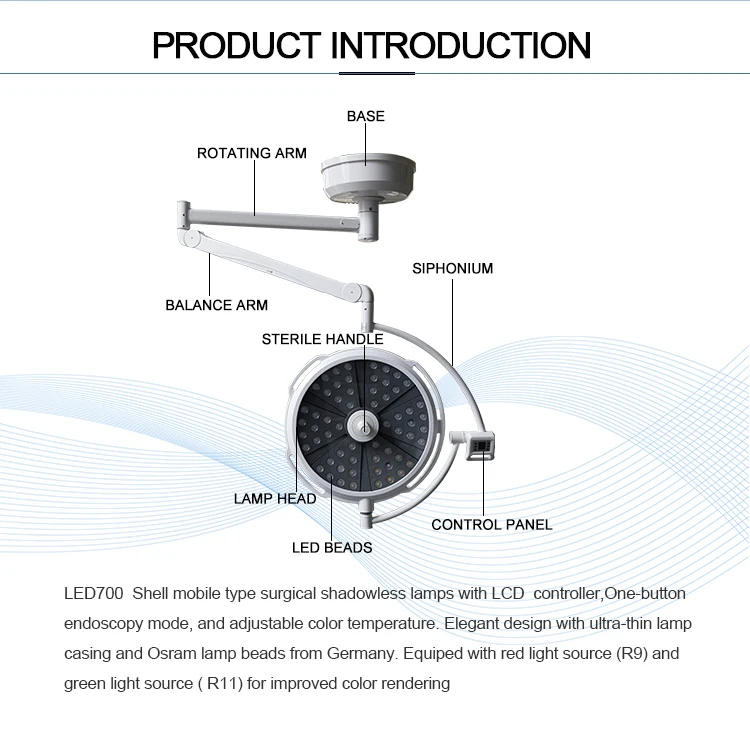 PRODUCT INTRODUCTION

BASE

ROTATING ARM

SIPHONIUM

BALANCE ARM

STERILE HANDLE

LAMP HEAD

CONTROL PANEL

LED BEADS

LED700 Shell mobile type surgical shadowless lamps with LCD controller,One-button endoscopy mode, and adjustable color temperature. Elegant design with ultra-thin lamp casing and Osram lamp beads from Germany. Equiped with red light source (R9) and green light source ( R11) for improved color rendering