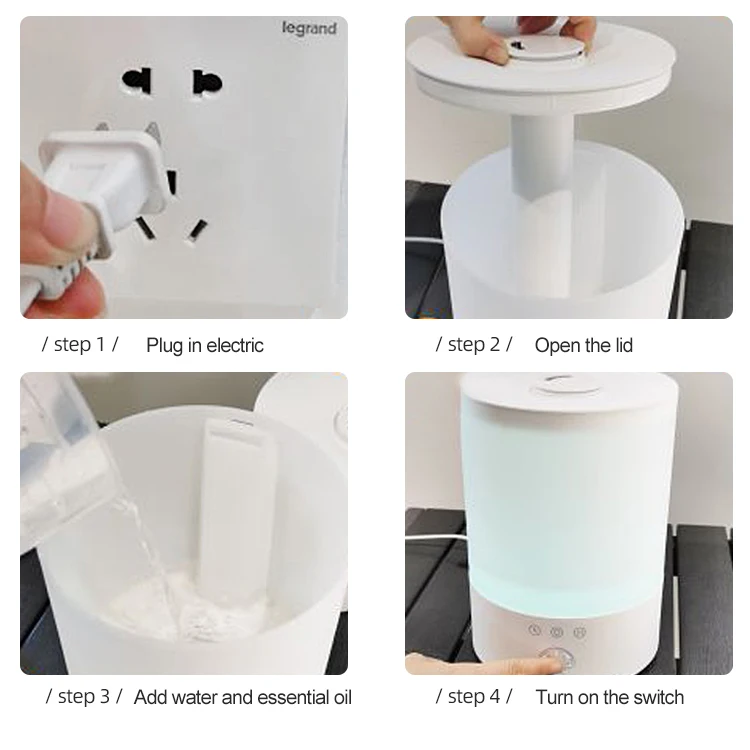 legrand

/ step 1 / Plug in electric

/ step 2 / Open the lid

/ step 3 / Add water and essential oil

/ step 4 / Turn on the switch