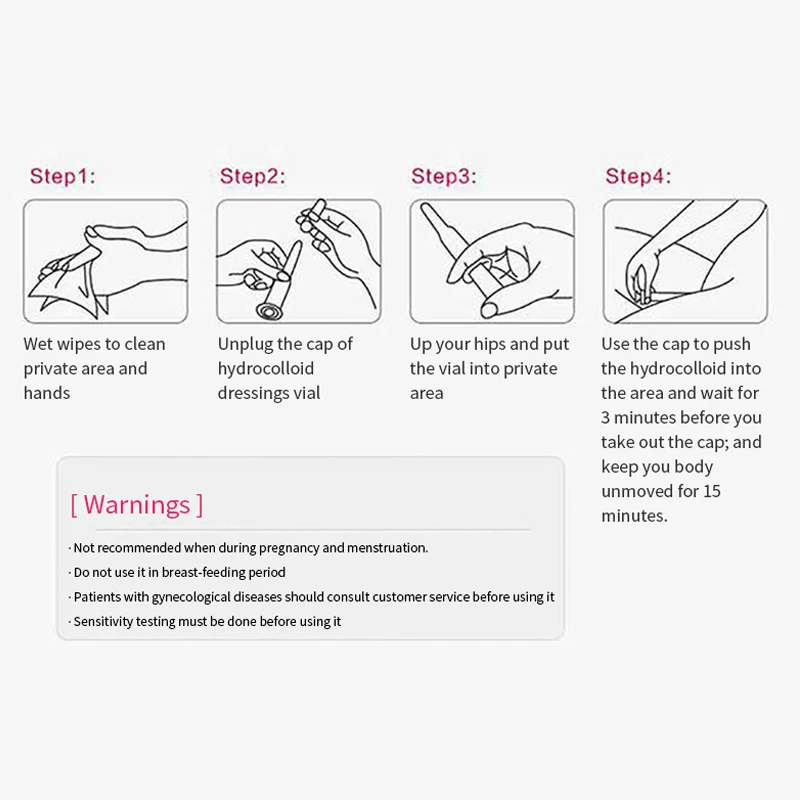 Step1:

Wet wipes to clean private area and hands

Step2:

Unplug the cap of hydrocolloid dressings vial

Step3:

Up your hips and put the vial into private area

Step4:

Use the cap to push the hydrocolloid into the area and wait for 3 minutes before you take out the cap; and keep you body unmoved for 15 minutes.

[ Warnings ]

· Not recommended when during pregnancy and menstruation.
· Do not use it in breast-feeding period
· Patients with gynecological diseases should consult customer service before using it
· Sensitivity testing must be done before using it