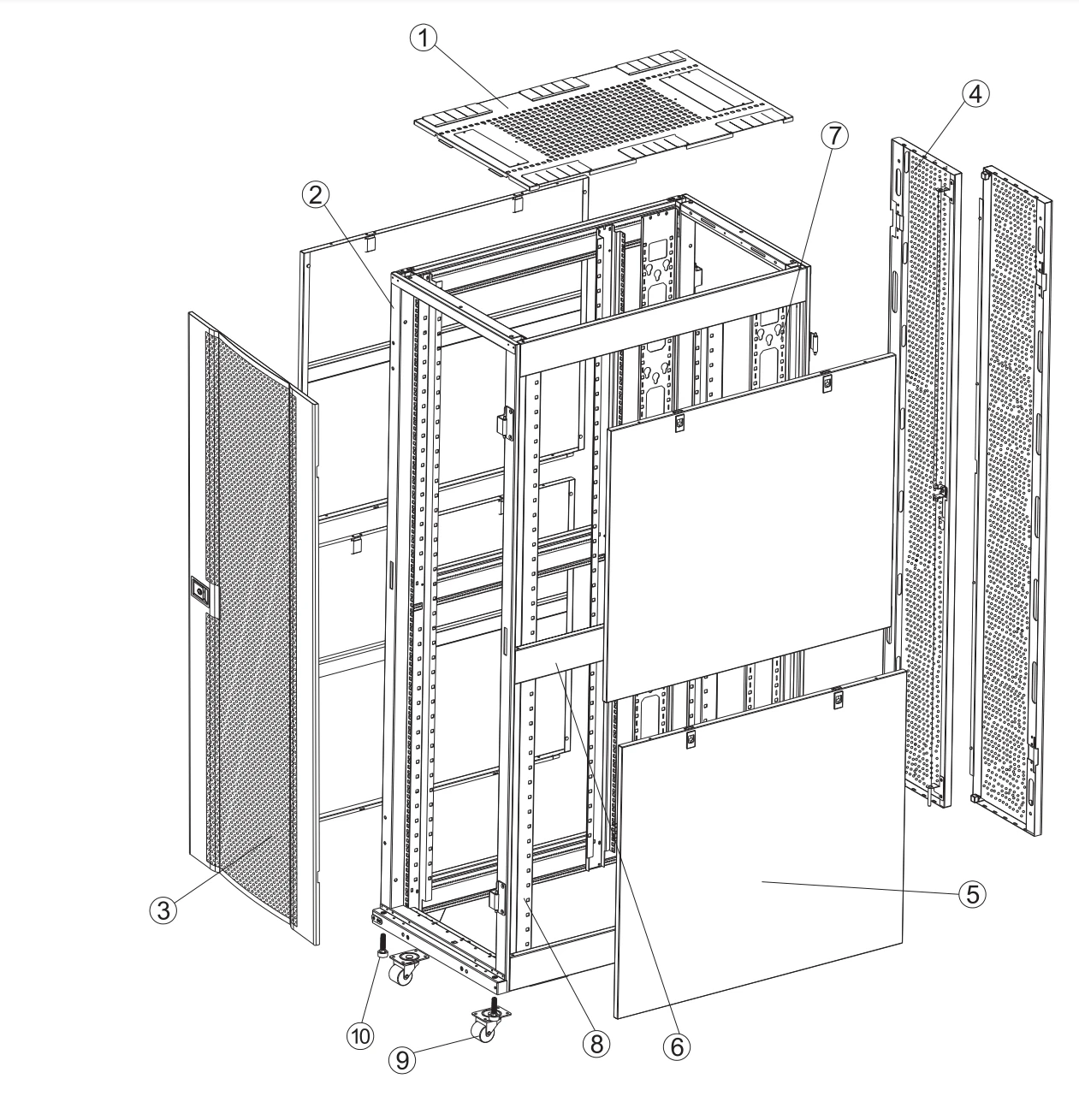 1
2
7
4
3
5
10
9
8
6