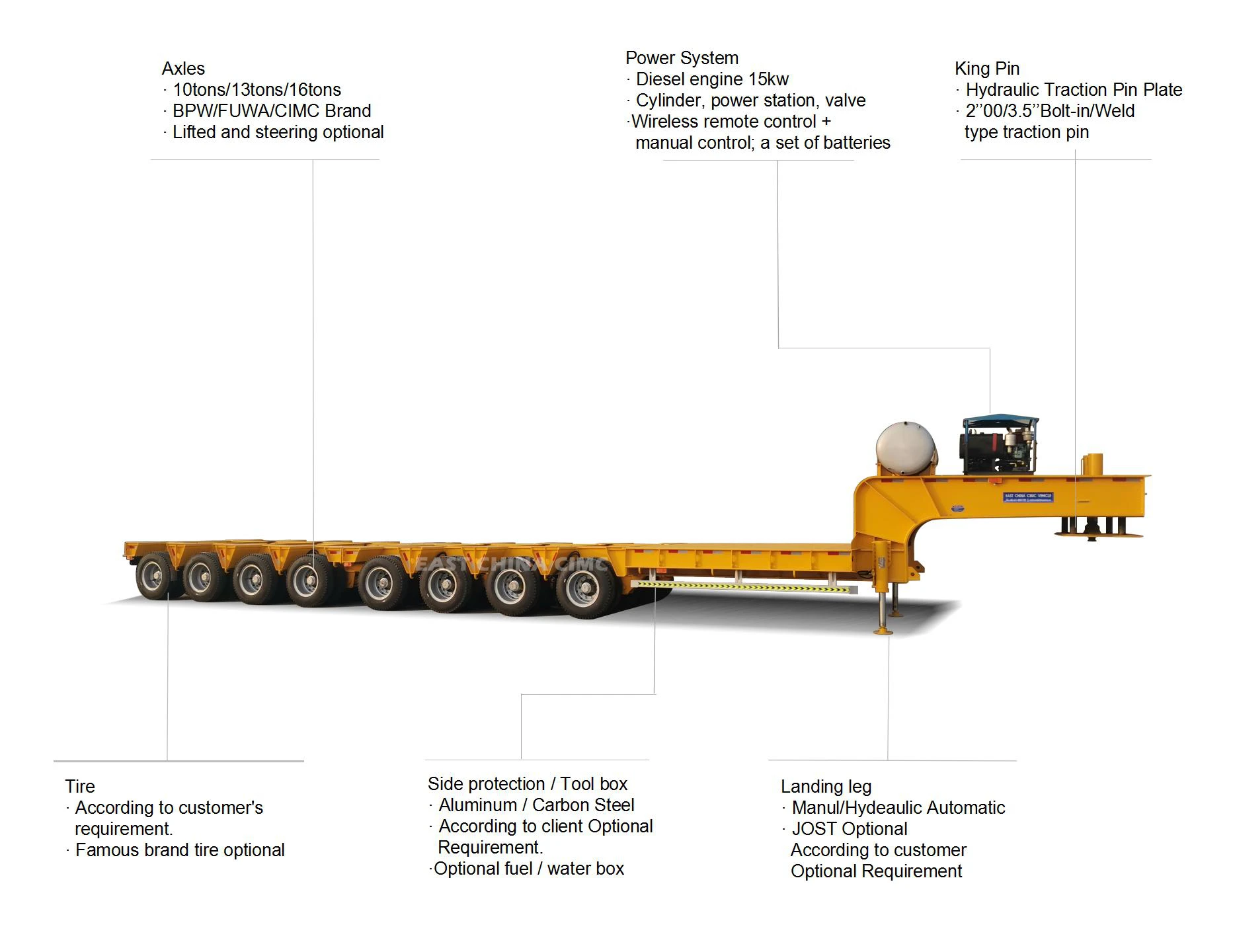 Axles
· 10tons/13tons/16tons
· BPW/FUWA/CIMC Brand
· Lifted and steering optional

Power System
· Diesel engine 15kw
· Cylinder, power station, valve
·Wireless remote control + manual control; a set of batteries

King Pin
· Hydraulic Traction Pin Plate
· 2’’00/3.5’’Bolt-in/Weld type traction pin

EAST CHINA CIMC VEHICLE

EAST CHINA CIMC

Tire
· According to customer's requirement.
· Famous brand tire optional

Side protection / Tool box
· Aluminum / Carbon Steel
· According to client Optional Requirement.
·Optional fuel / water box

Landing leg
· Manul/Hydeaulic Automatic
· JOST Optional
According to customer Optional Requirement