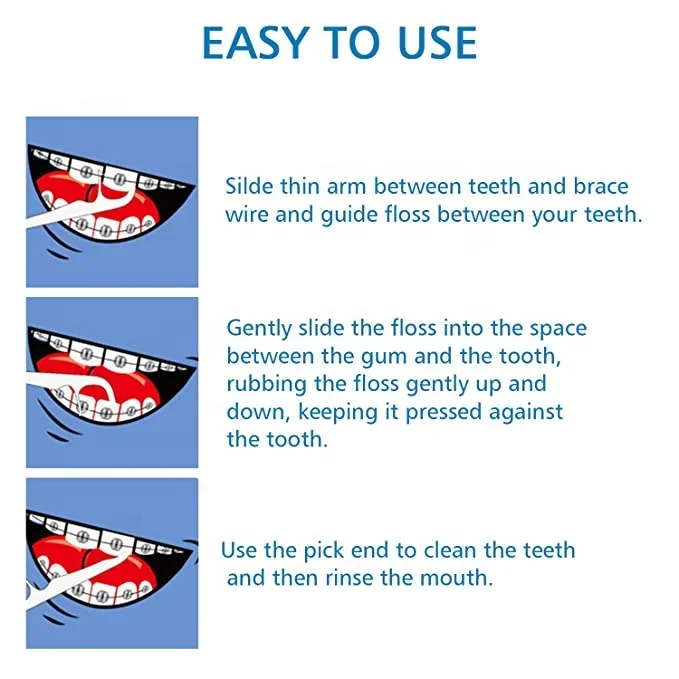 EASY TO USE

Silde thin arm between teeth and brace wire and guide floss between your teeth.

Gently slide the floss into the space between the gum and the tooth, rubbing the floss gently up and down, keeping it pressed against the tooth.

Use the pick end to clean the teeth and then rinse the mouth.