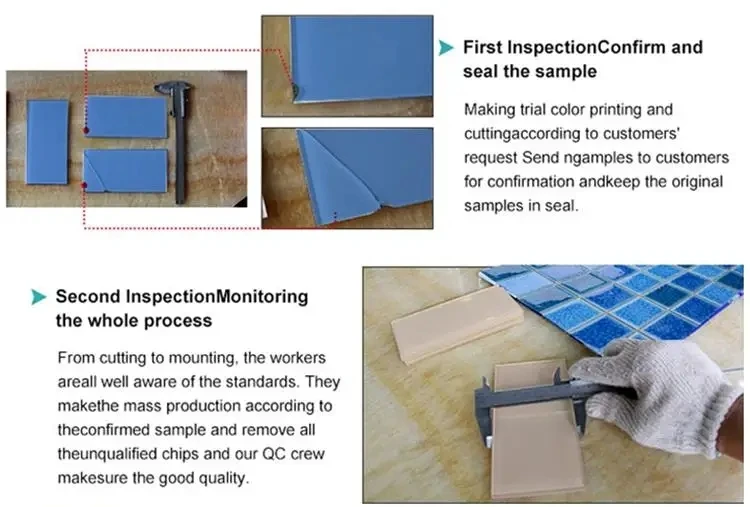 First InspectionConfirm and seal the sample

Making trial color printing and cuttingaccording to customers' request Send ngamples to customers for confirmation andkeep the original samples in seal.

Second InspectionMonitoring the whole process

From cutting to mounting, the workers areall well aware of the standards. They makethe mass production according to theconfirmed sample and remove all theunqualified chips and our QC crew makesure the good quality.