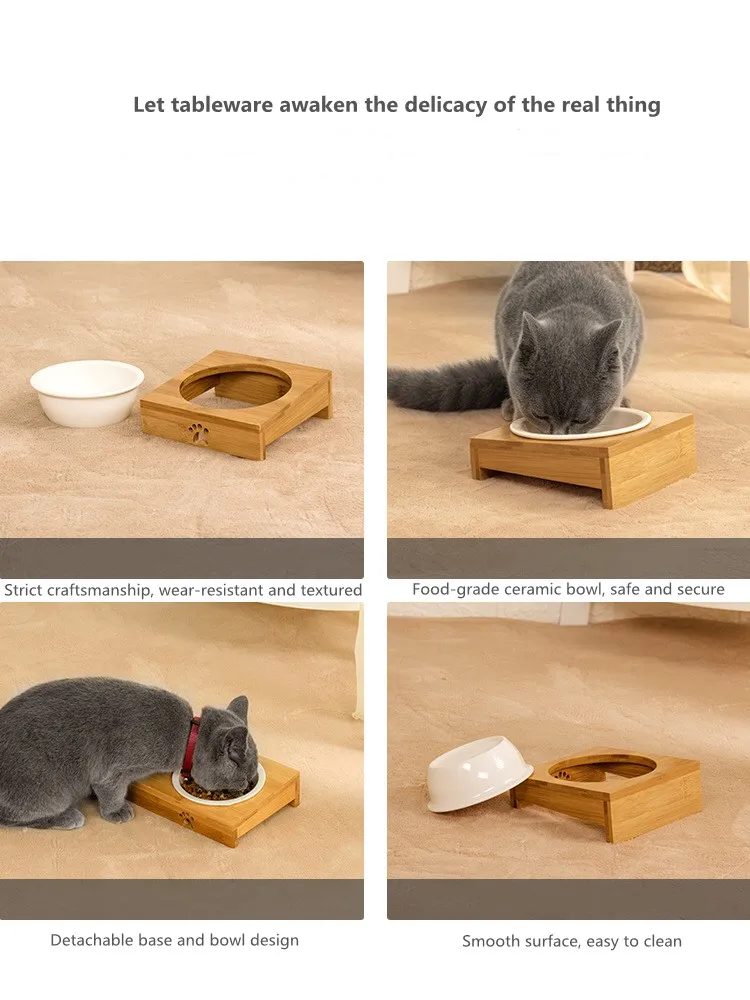 Let tableware awaken the delicacy of the real thing

Strict craftsmanship, wear-resistant and textured

Food-grade ceramic bowl, safe and secure

Detachable base and bowl design

Smooth surface, easy to clean