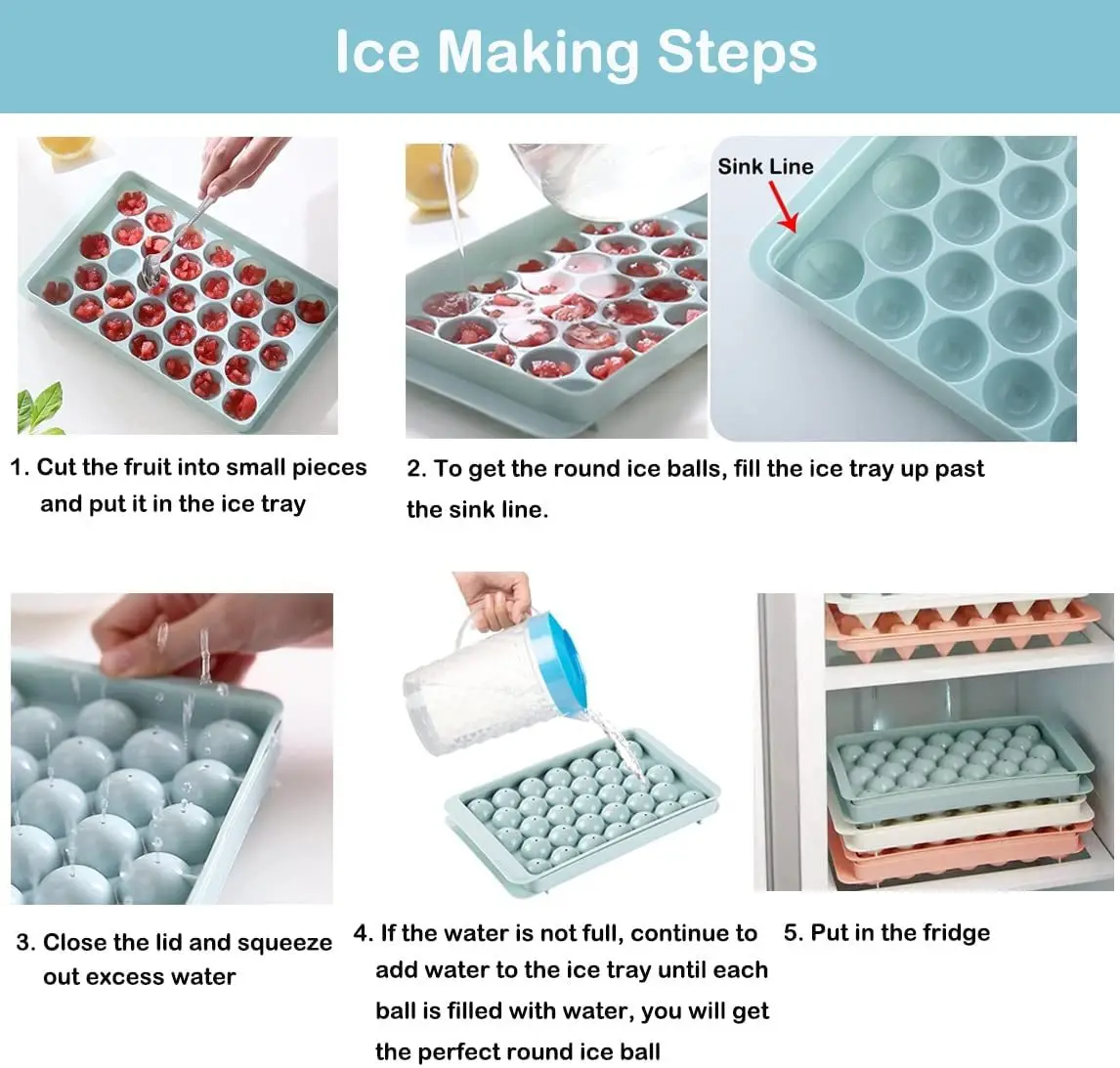 Ice Making Steps

Sink Line

1. Cut the fruit into small pieces and put it in the ice tray

2. To get the round ice balls, fill the ice tray up past the sink line.

3. Close the lid and squeeze out excess water

4. If the water is not full, continue to add water to the ice tray until each ball is filled with water, you will get the perfect round ice ball

5. Put in the fridge