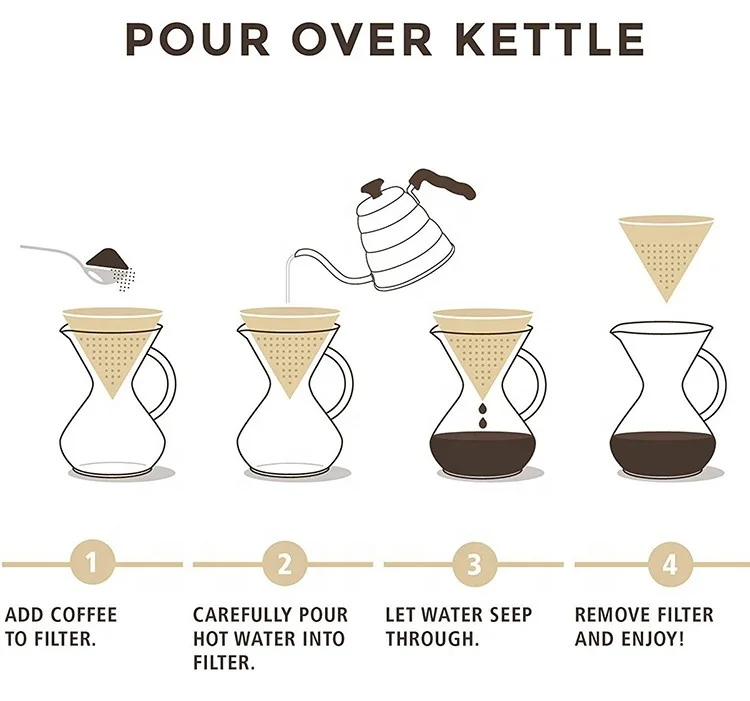 POUR OVER KETTLE

1

ADD COFFEE TO FILTER.

2

CAREFULLY POUR HOT WATER INTO FILTER.

3

LET WATER SEEP THROUGH.

4

REMOVE FILTER AND ENJOY!