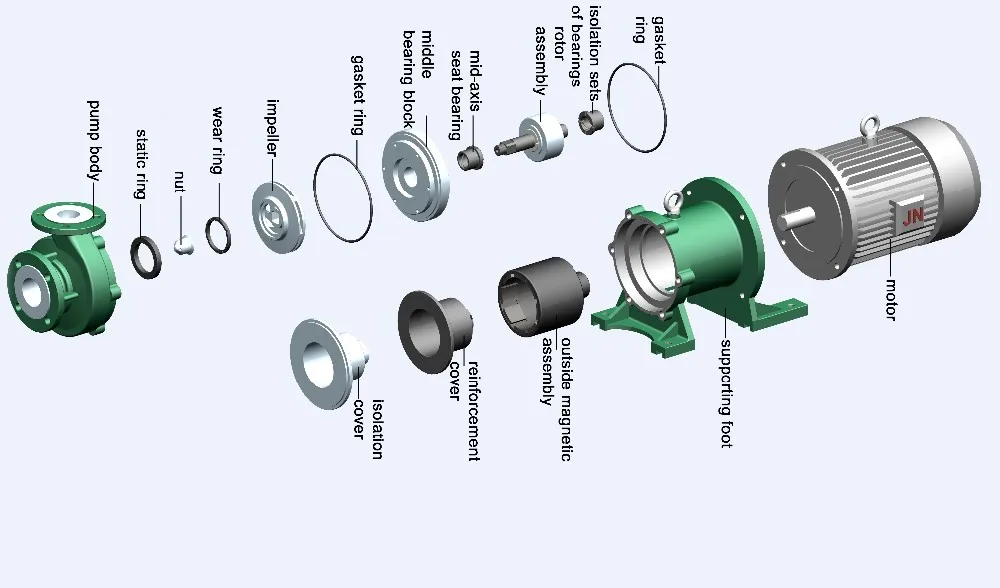 pump body
static ring
nut
wear ring
impeller
gasket ring
middle bearing block
mid-axis seat bearing
rotor assembly
isolation sets of bearings
gasket ring
JN
motor
supporting foot
outside magnetic assembly
reinforcement cover
isolation cover