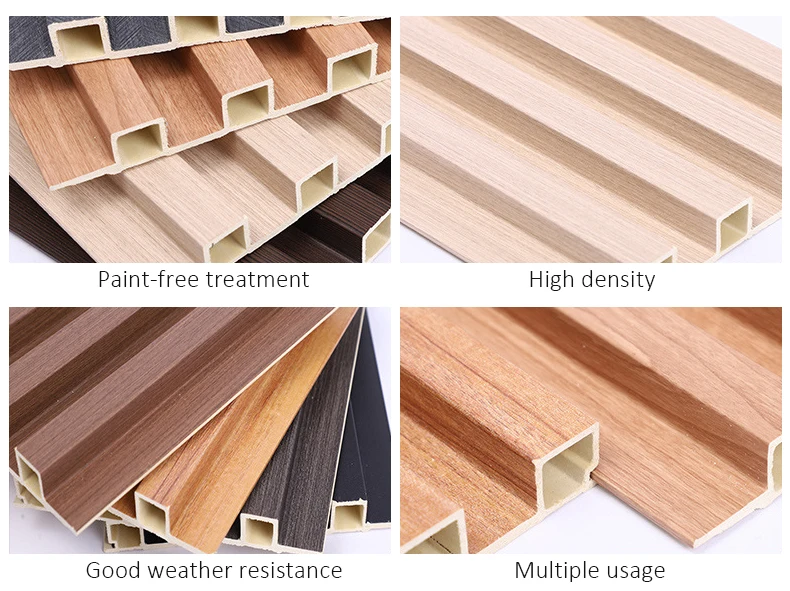 Paint-free treatment

High density

Good weather resistance

Multiple usage