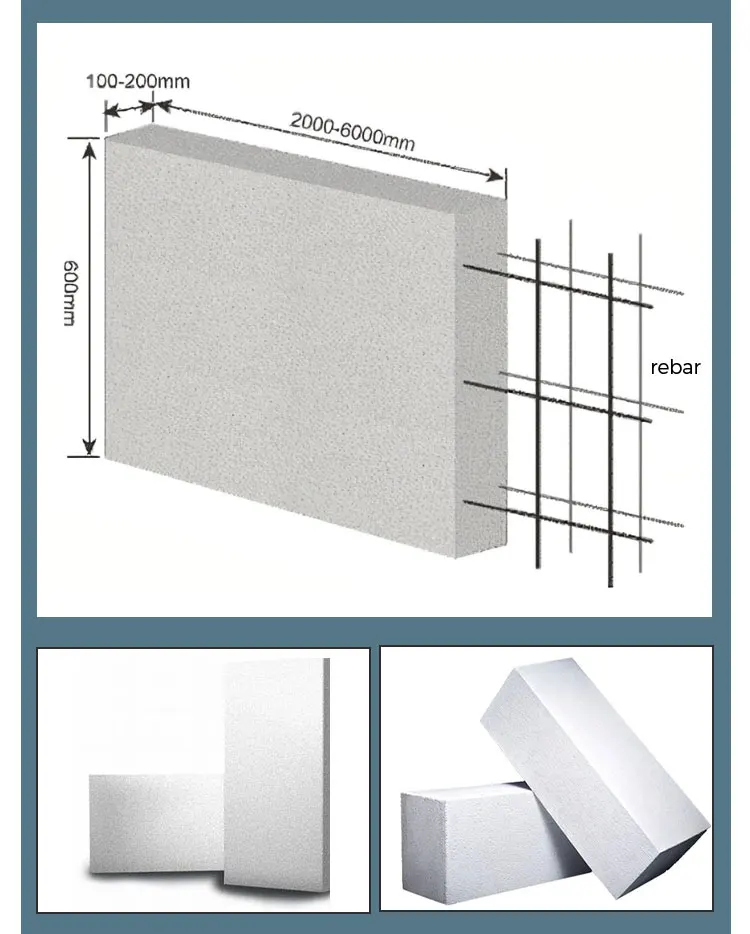 100-200mm

2000-6000mm

600mm

rebar