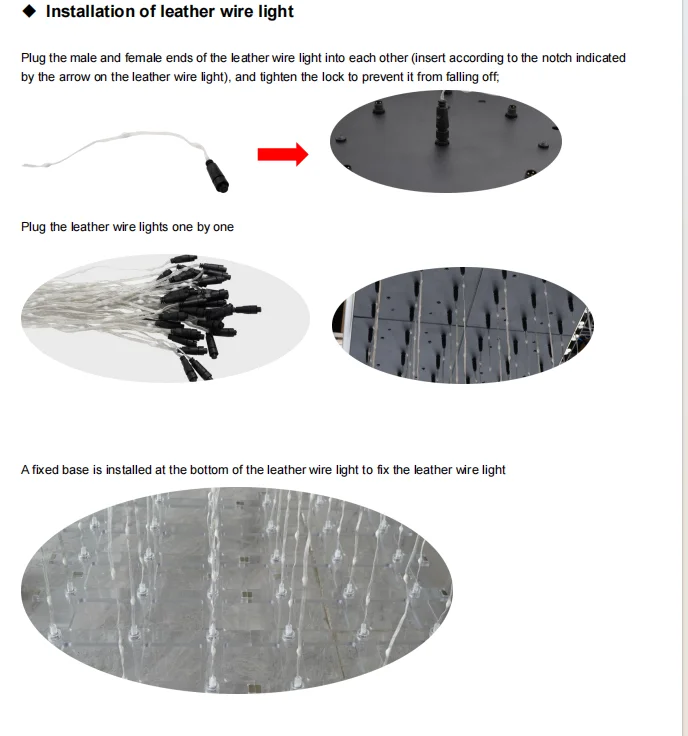 ◆ Installation of leather wire light

Plug the male and female ends of the leather wire light into each other (insert according to the notch indicated by the arrow on the leather wire light), and tighten the lock to prevent it from falling off;

Plug the leather wire lights one by one

A fixed base is installed at the bottom of the leather wire light to fix the leather wire light