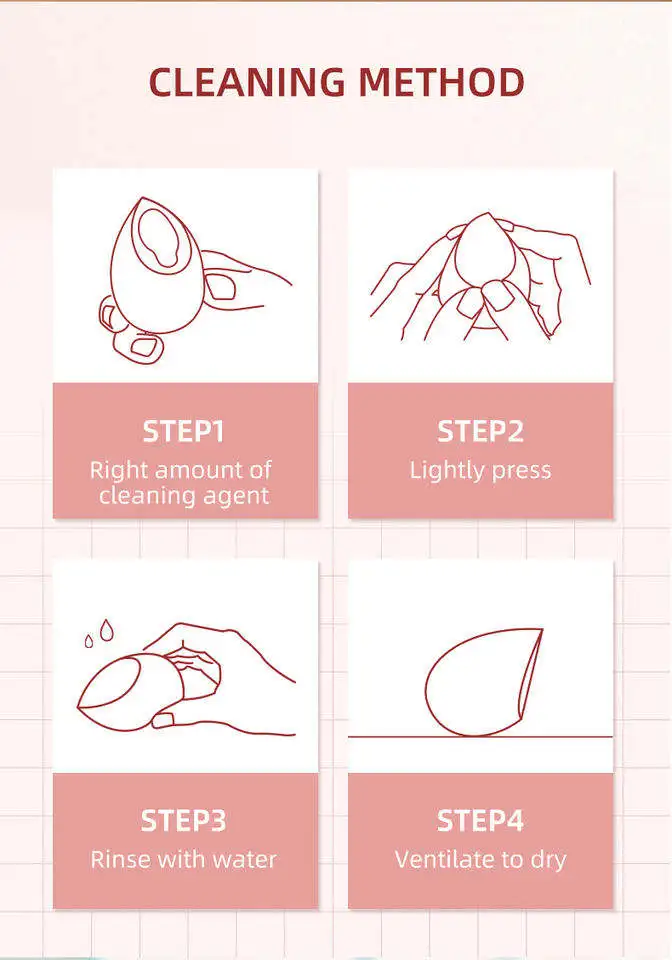 CLEANING METHOD

STEP1
Right amount of cleaning agent

STEP2
Lightly press

STEP3
Rinse with water

STEP4
Ventilate to dry