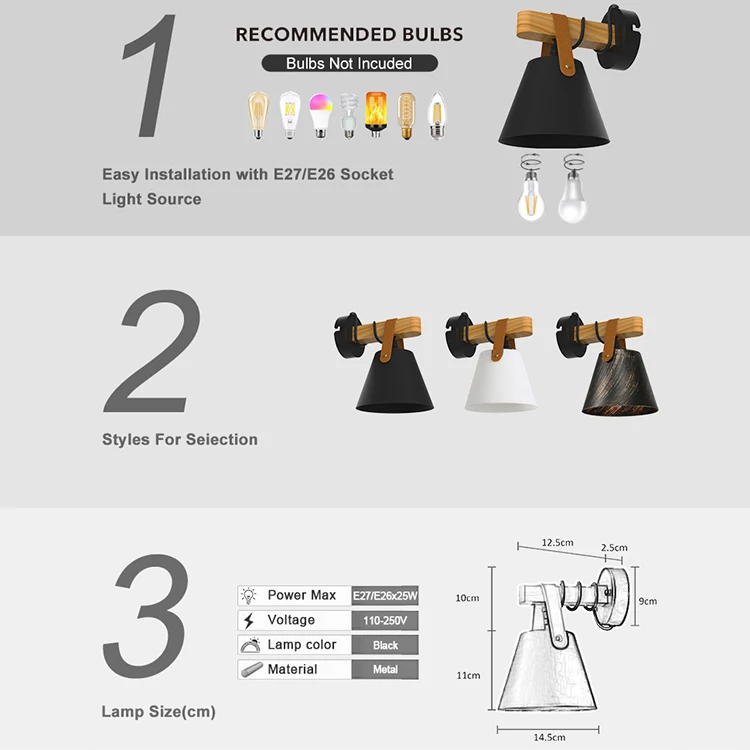 1

RECOMMENDED BULBS

Bulbs Not Incuded

Easy Installation with E27/E26 Socket Light Source

2

Styles For Seiection

3

| Power Max | E27/E26x25W |
|---|---|
| Voltage | 110-250V |
| Lamp color | Black |
| Material | Metal |

Lamp Size(cm)

12.5cm
2.5cm
10cm
9cm
11cm
14.5cm