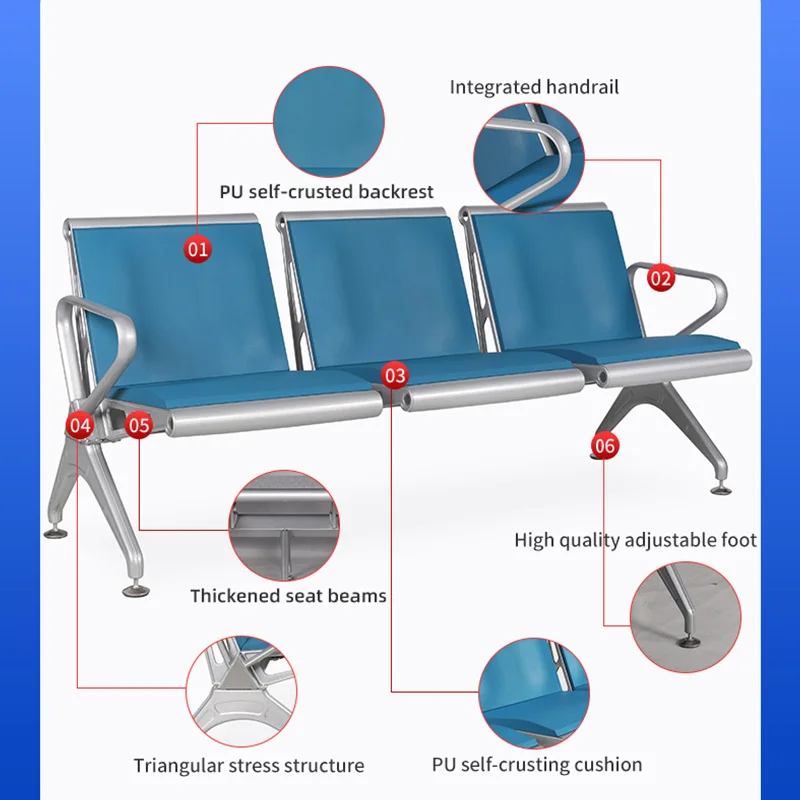 Integrated handrail

PU self-crusted backrest

01

02

03

04

05

06

High quality adjustable foot

Thickened seat beams

Triangular stress structure

PU self-crusting cushion