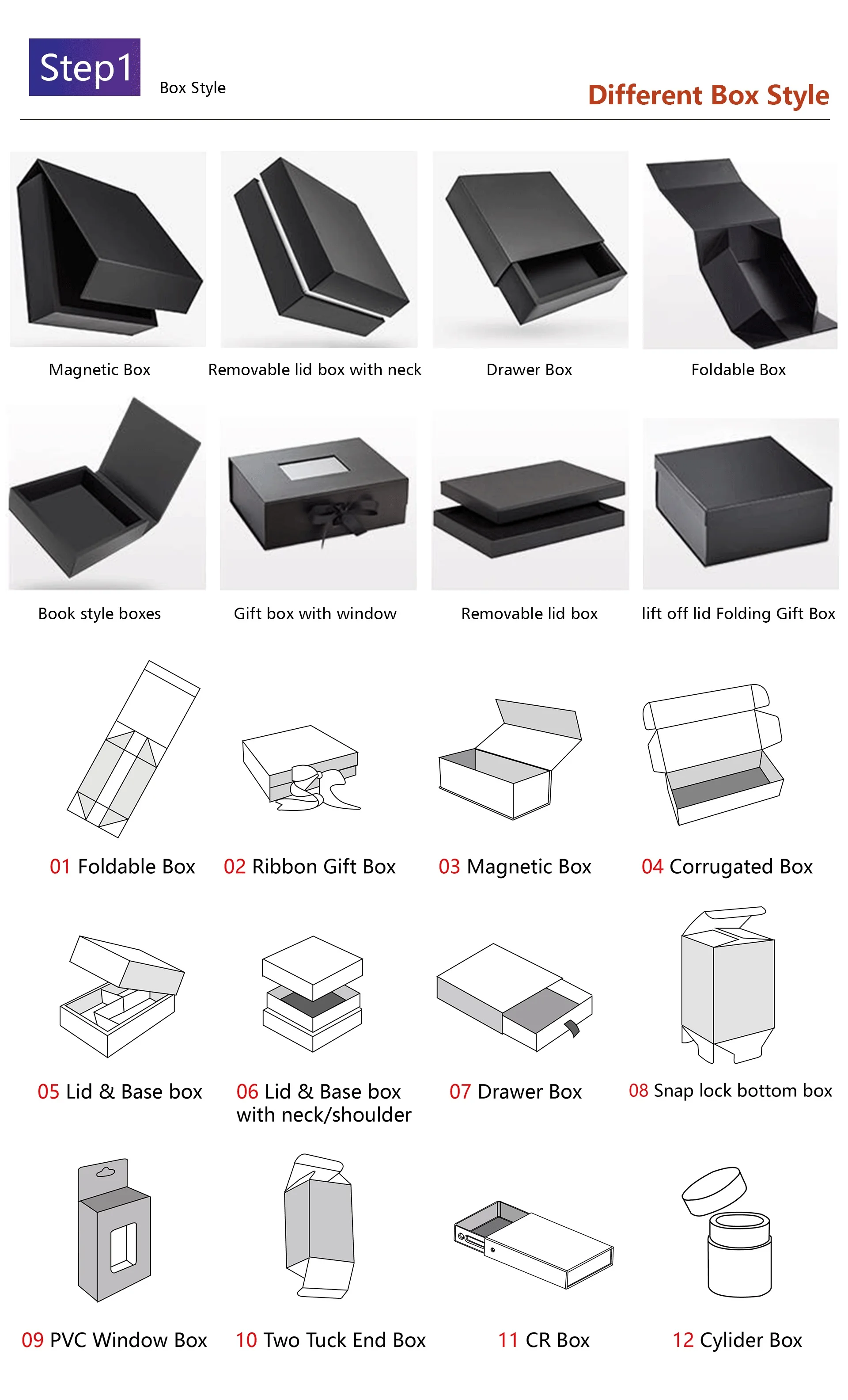 Step1

Box Style

Different Box Style

Magnetic Box

Removable lid box with neck

Drawer Box

Foldable Box

Book style boxes

Gift box with window

Removable lid box

lift off lid Folding Gift Box

01 Foldable Box

02 Ribbon Gift Box

03 Magnetic Box

04 Corrugated Box

05 Lid & Base box

06 Lid & Base box with neck/shoulder

07 Drawer Box

08 Snap lock bottom box

09 PVC Window Box

10 Two Tuck End Box

11 CR Box

12 Cylider Box