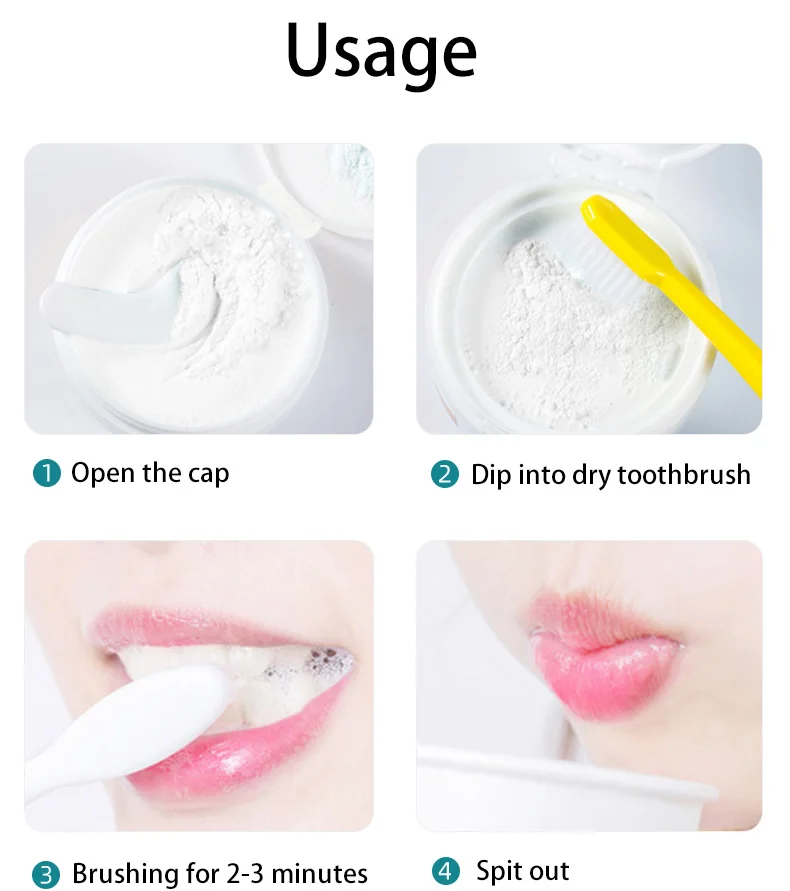 Usage

1 Open the cap

2 Dip into dry toothbrush

3 Brushing for 2-3 minutes

4 Spit out