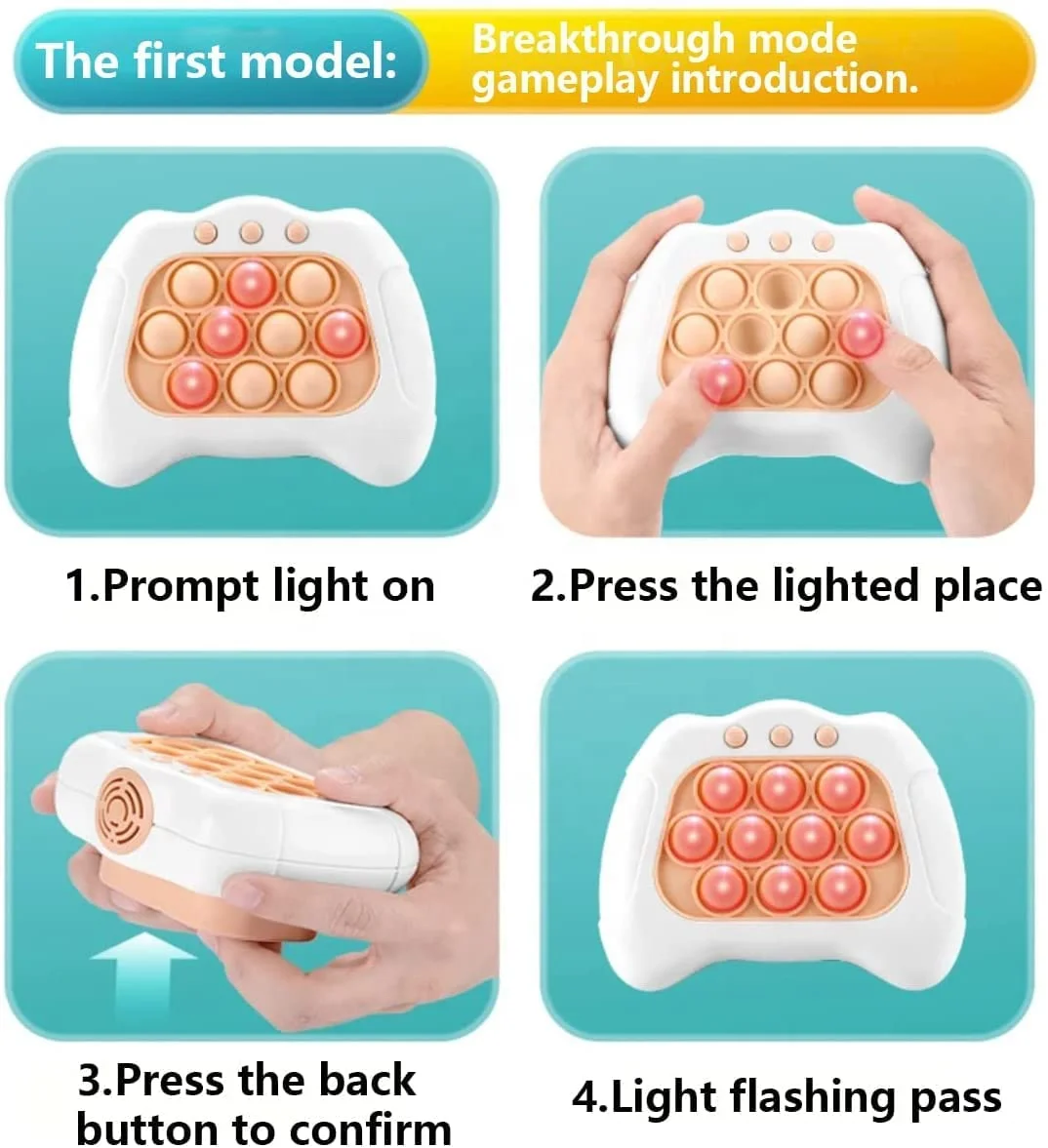 The first model: Breakthrough mode gameplay introduction.

1.Prompt light on

2.Press the lighted place

3.Press the back button to confirm

4.Light flashing pass