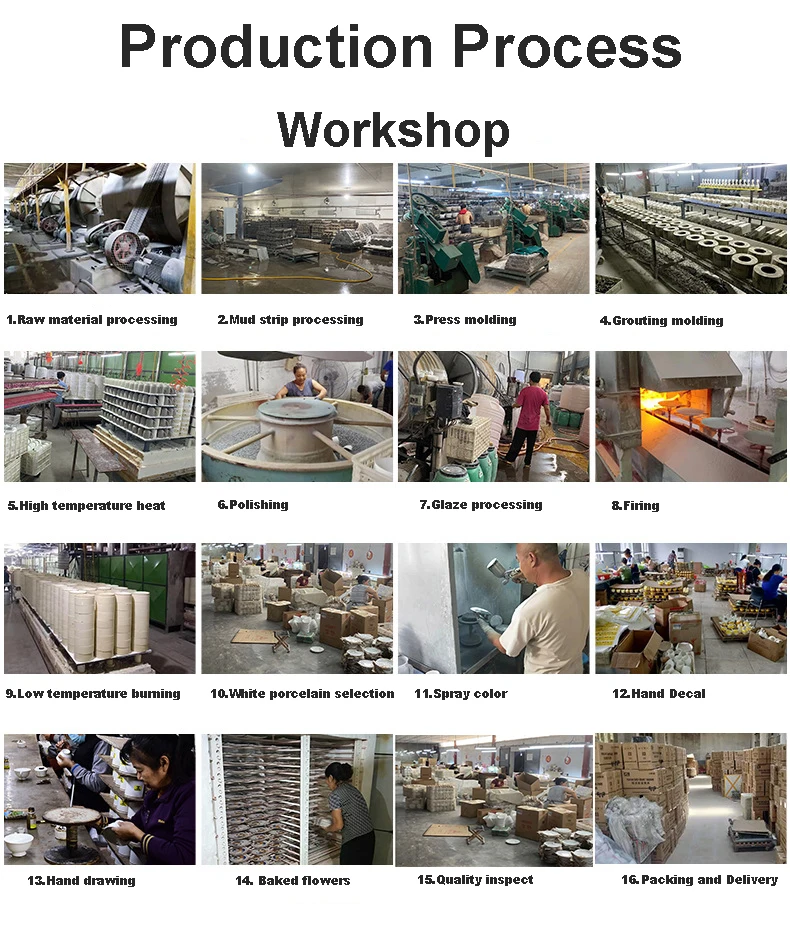 Production Process

Workshop

1.Raw material processing

2.Mud strip processing

3.Press molding

4.Grouting molding

5.High temperature heat

6.Polishing

7.Glaze processing

8.Firing

9.Low temperature burning

10.White porcelain selection

11.Spray color

12.Hand Decal

13.Hand drawing

14. Baked flowers

15.Quality inspect

16.Packing and Delivery