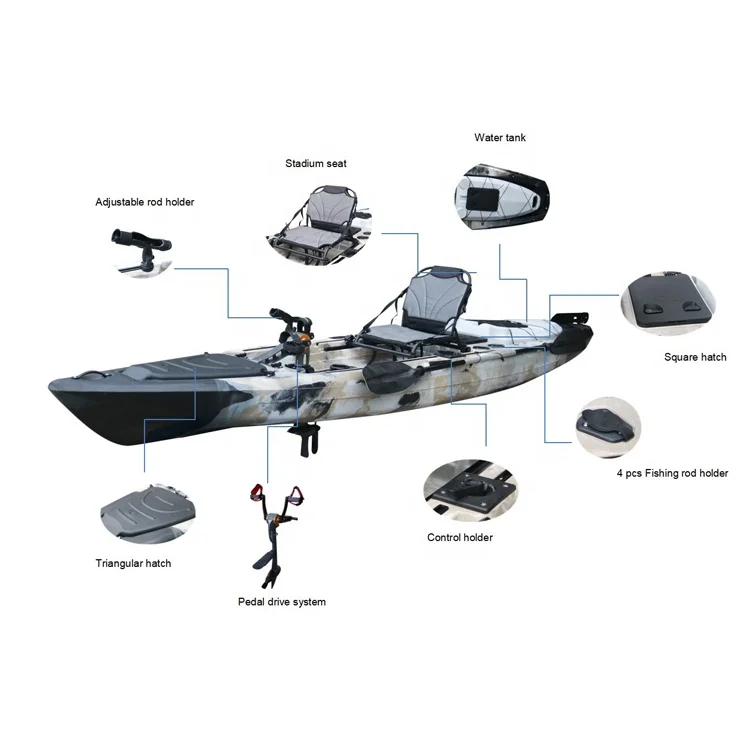 Water tank

Stadium seat

Adjustable rod holder

Square hatch

4 pcs Fishing rod holder

Control holder

Triangular hatch

Pedal drive system