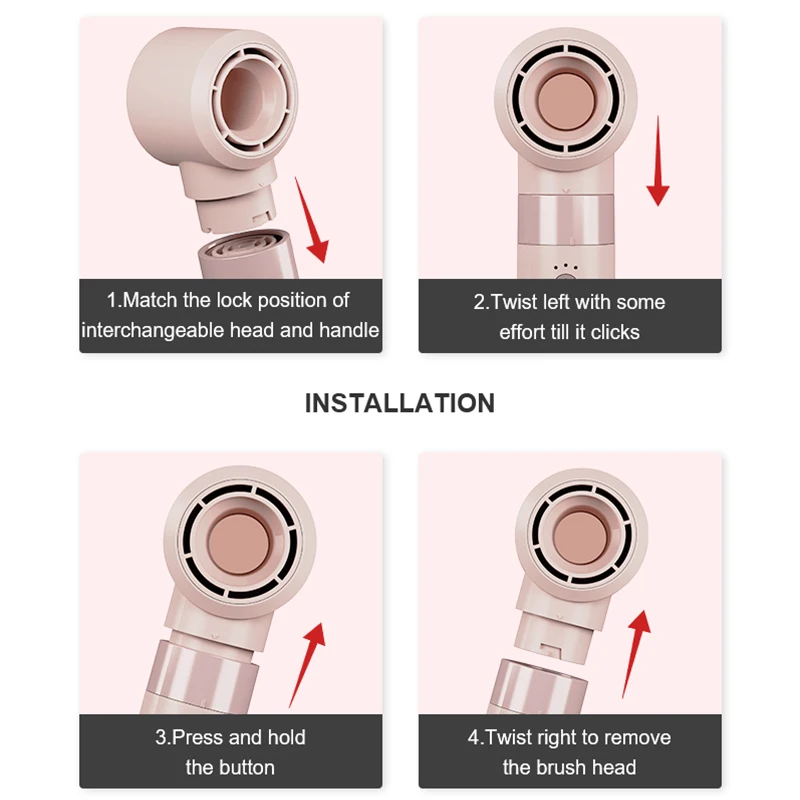 1.Match the lock position of interchangeable head and handle

2.Twist left with some effort till it clicks

INSTALLATION

3.Press and hold the button

4.Twist right to remove the brush head