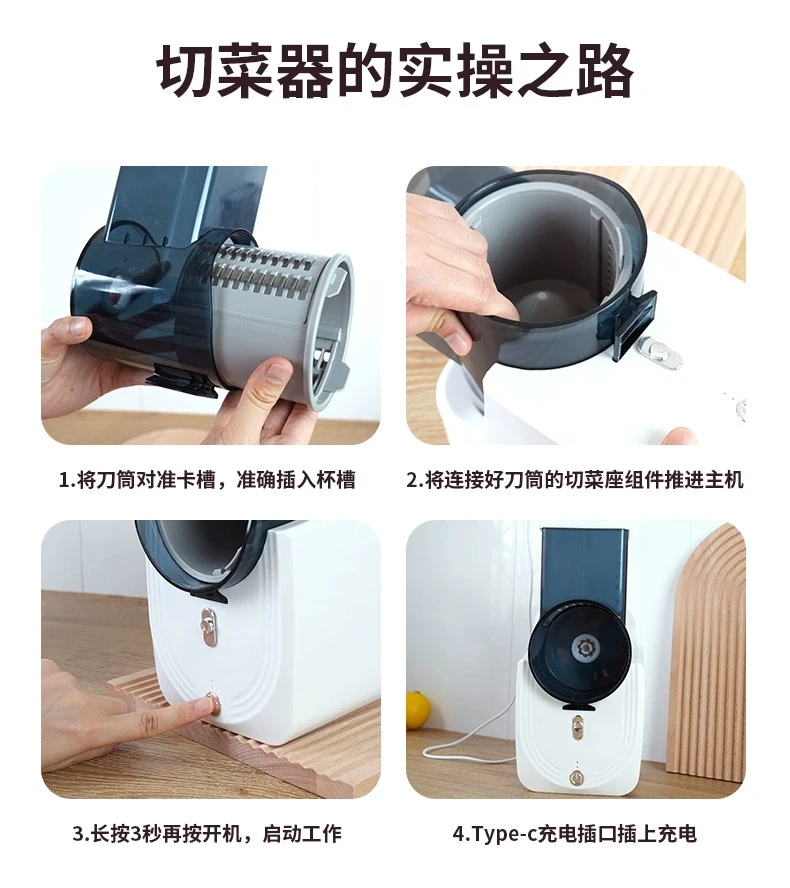 切菜器的实操之路

1.将刀筒对准卡槽，准确插入杯槽

2.将连接好刀筒的切菜座组件推进主机

3.长按3秒再按开机，启动工作

4.Type-c充电插口插上充电