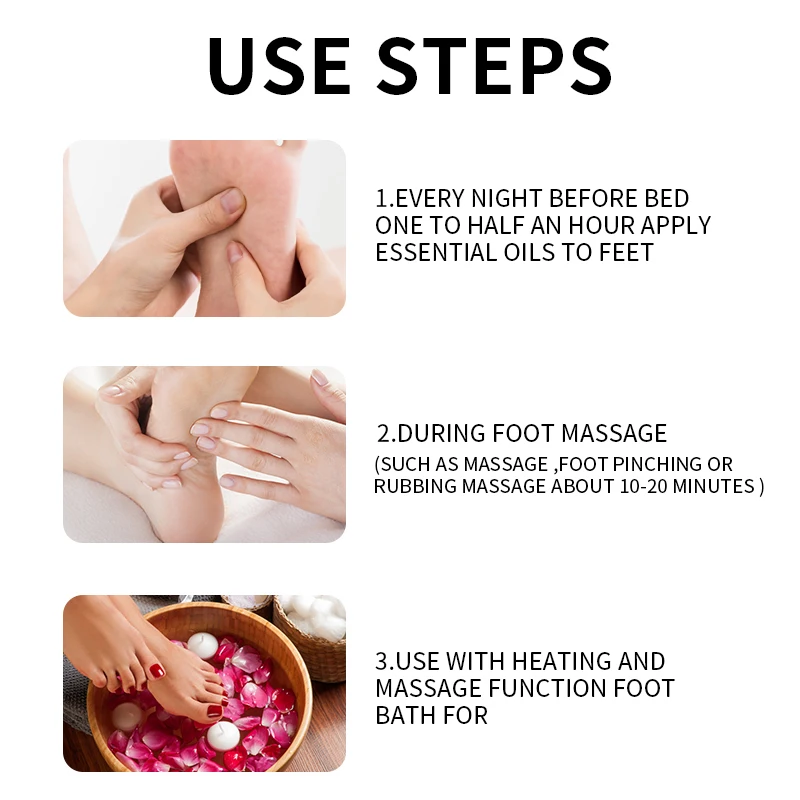 USE STEPS

1.EVERY NIGHT BEFORE BED ONE TO HALF AN HOUR APPLY ESSENTIAL OILS TO FEET

2.DURING FOOT MASSAGE
(SUCH AS MASSAGE ,FOOT PINCHING OR RUBBING MASSAGE ABOUT 10-20 MINUTES )

3.USE WITH HEATING AND MASSAGE FUNCTION FOOT BATH FOR