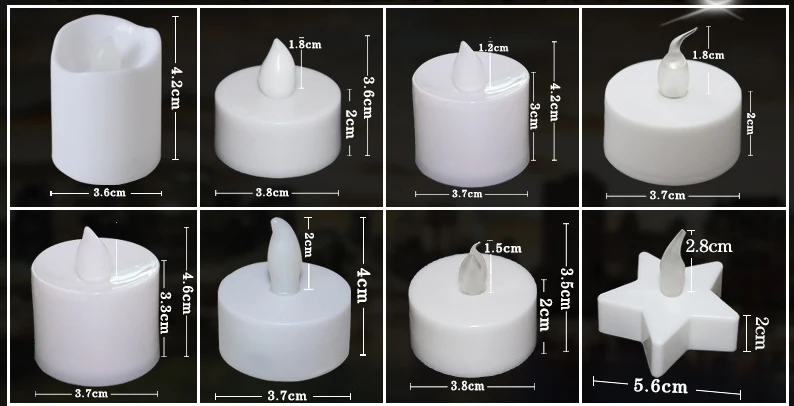 4.2cm
3.6cm
1.8cm
3.6cm
2cm
3.8cm
1.2cm
4.2cm
3cm
3.7cm
1.8cm
2cm
3.7cm
4.6cm
3.3cm
3.7cm
2cm
4cm
3.7cm
1.5cm
3.5cm
2cm
3.8cm
2.8cm
2cm
5.6cm