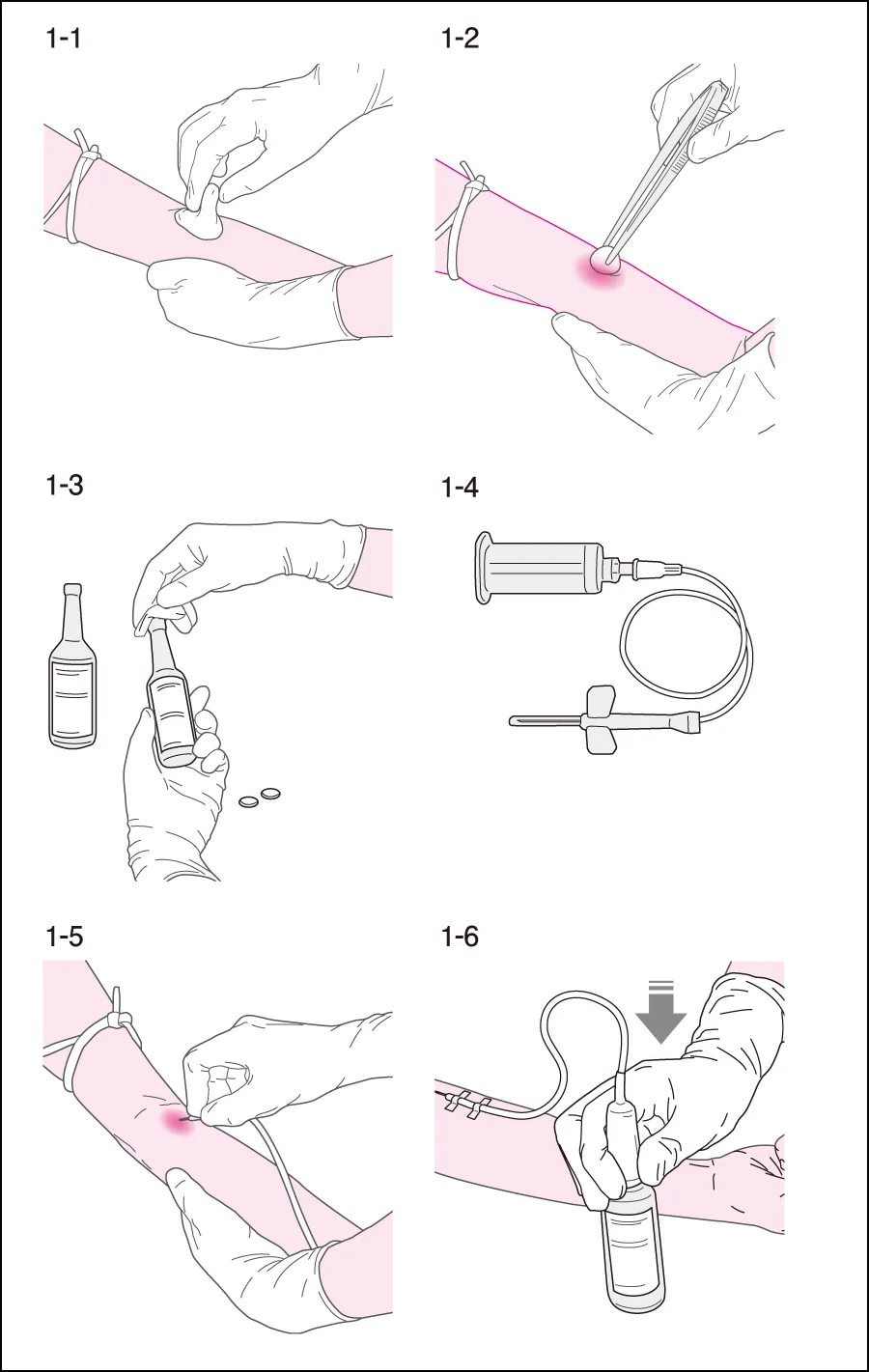 1-1

1-2

1-3

1-4

1-5

1-6