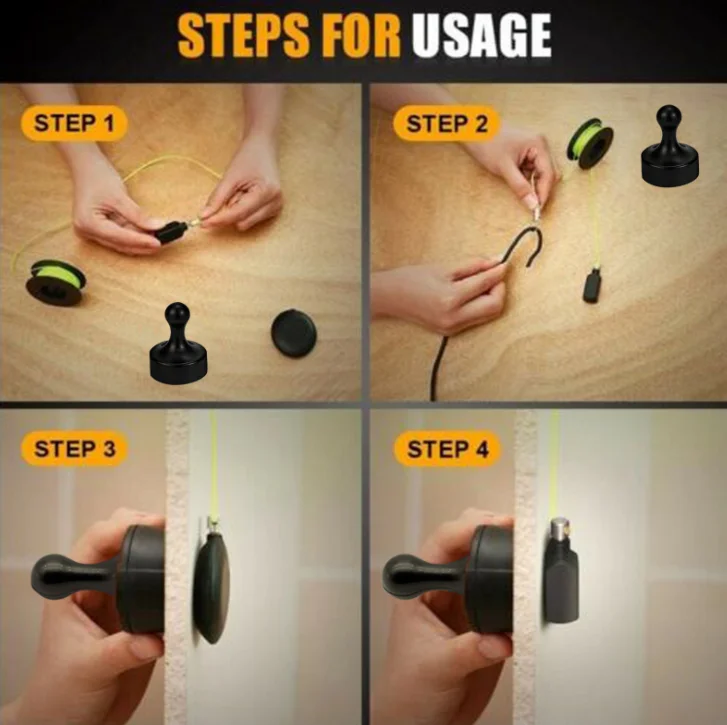 STEPS FOR USAGE

STEP 1

STEP 2

STEP 3

STEP 4