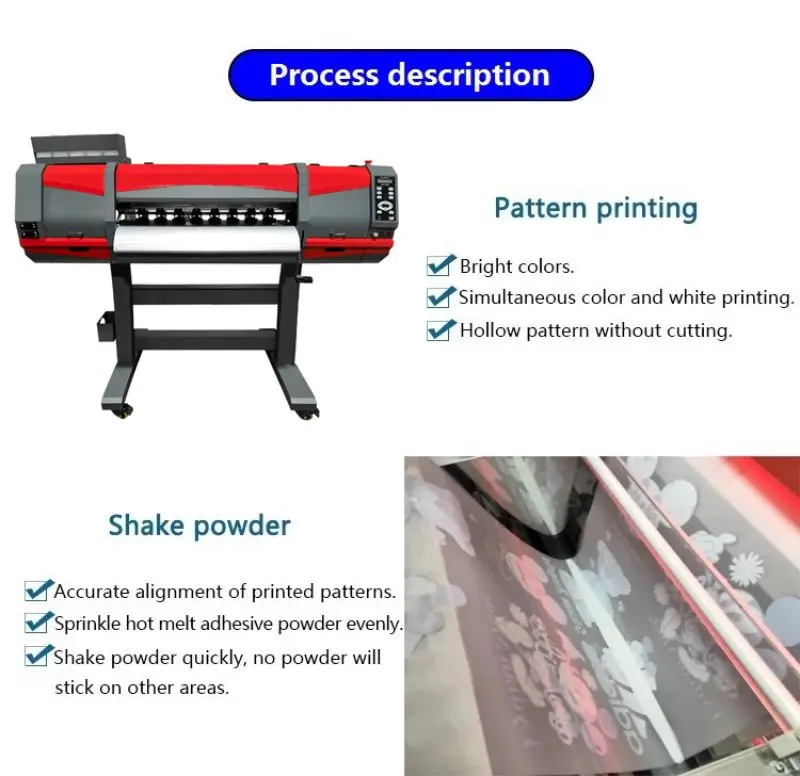 Process description

Pattern printing

Bright colors.
Simultaneous color and white printing.
Hollow pattern without cutting.

Shake powder

Accurate alignment of printed patterns.
Sprinkle hot melt adhesive powder evenly.
Shake powder quickly, no powder will stick on other areas.