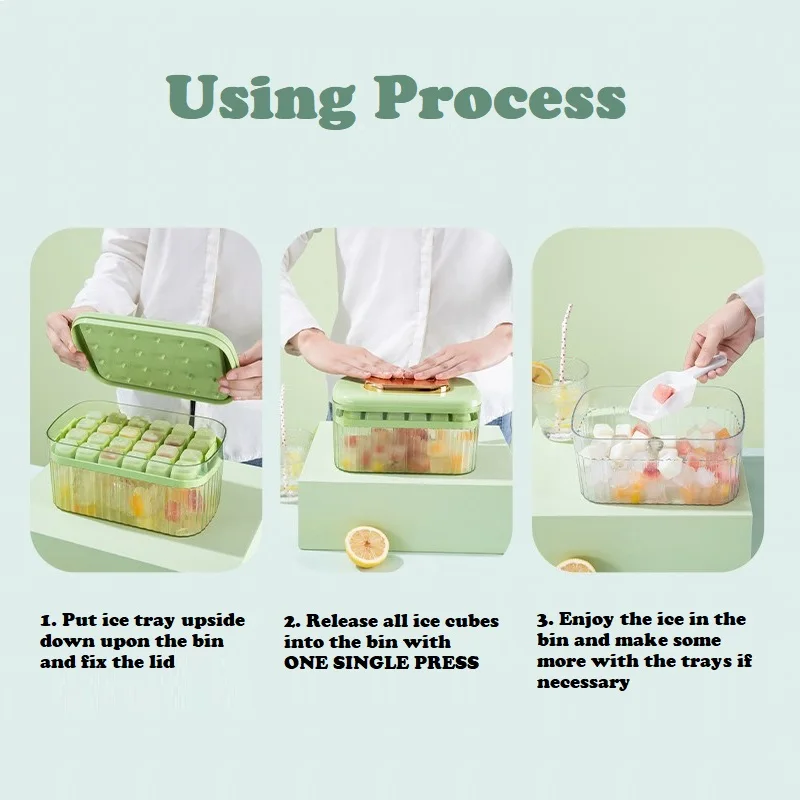 Using Process

1. Put ice tray upside down upon the bin and fix the lid

2. Release all ice cubes into the bin with ONE SINGLE PRESS

3. Enjoy the ice in the bin and make some more with the trays if necessary