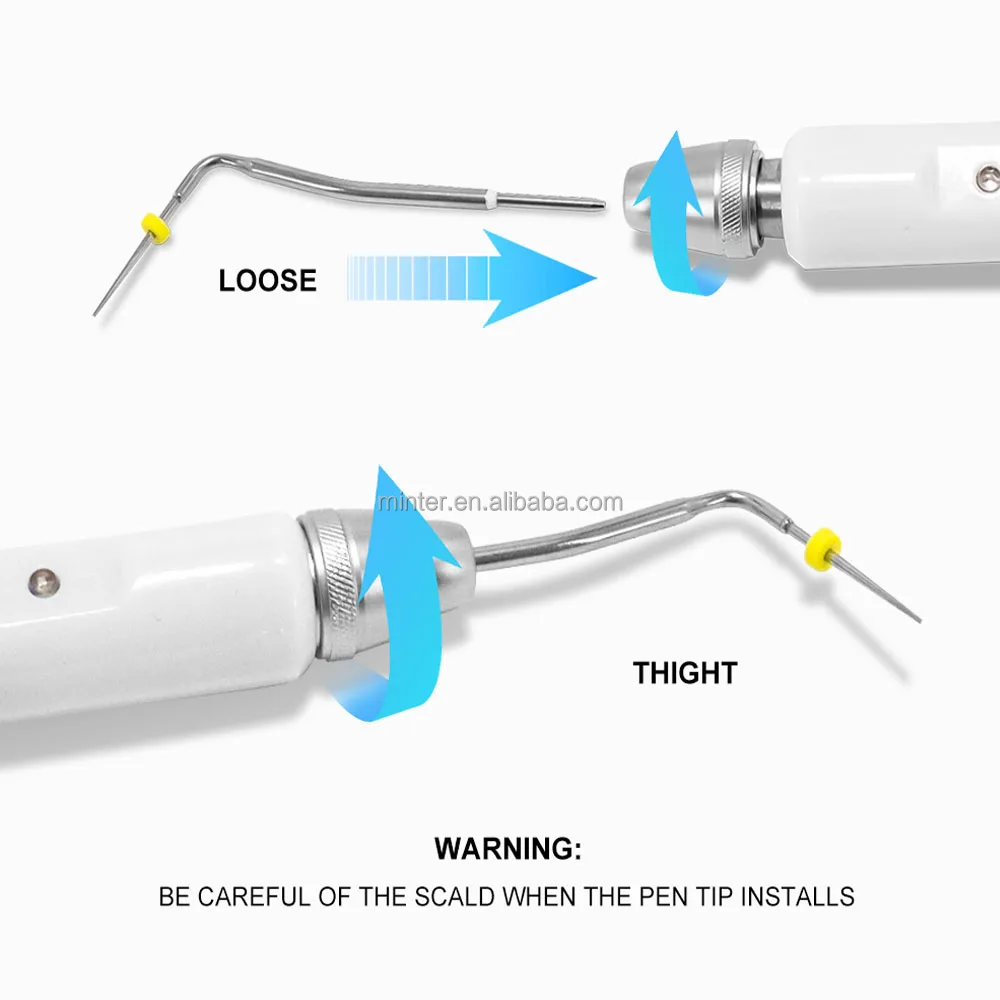 LOOSE

minter.en.alibaba.com

THIGHT

WARNING:

BE CAREFUL OF THE SCALD WHEN THE PEN TIP INSTALLS