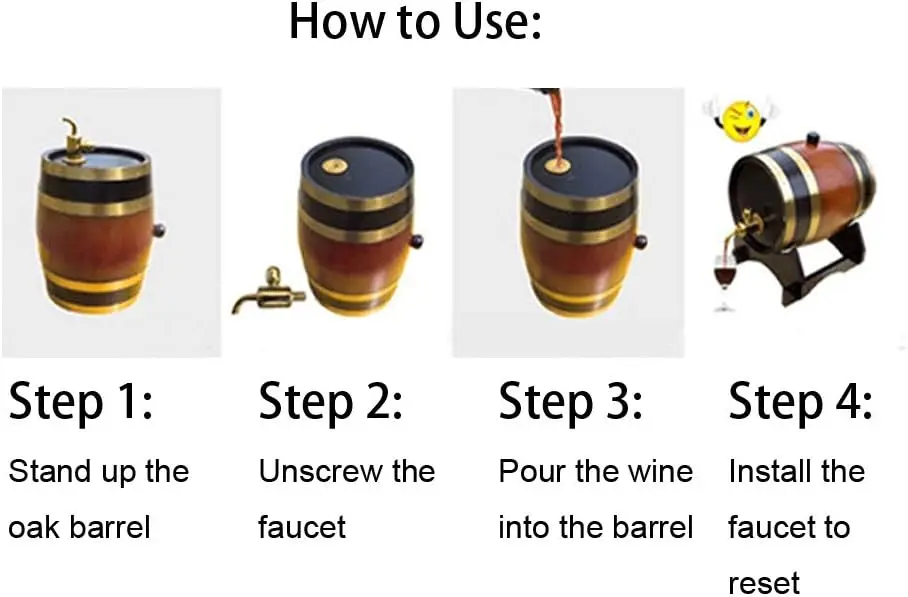 How to Use:

Step 1:
Stand up the oak barrel

Step 2:
Unscrew the faucet

Step 3:
Pour the wine into the barrel

Step 4:
Install the faucet to reset