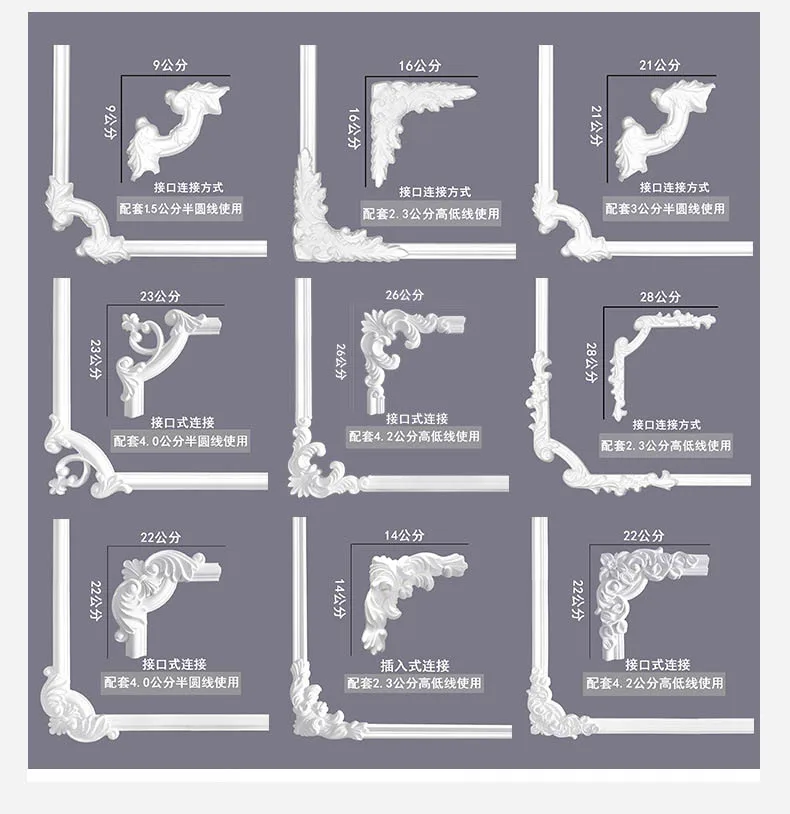 9公分
9公分
接口连接方式
配套1.5公分半圆线使用

16公分
16公分
接口连接方式
配套2.3公分高低线使用

21公分
21公分
接口连接方式
配套3公分半圆线使用

23公分
23公分
接口式连接
配套4.0公分半圆线使用

26公分
26公分
接口式连接
配套4.2公分高低线使用

28公分
28公分
接口连接方式
配套2.3公分高低线使用

22公分
22公分
接口式连接
配套4.0公分半圆线使用

14公分
14公分
插入式连接
配套2.3公分高低线使用

22公分
22公分
接口式连接
配套4.2公分高低线使用