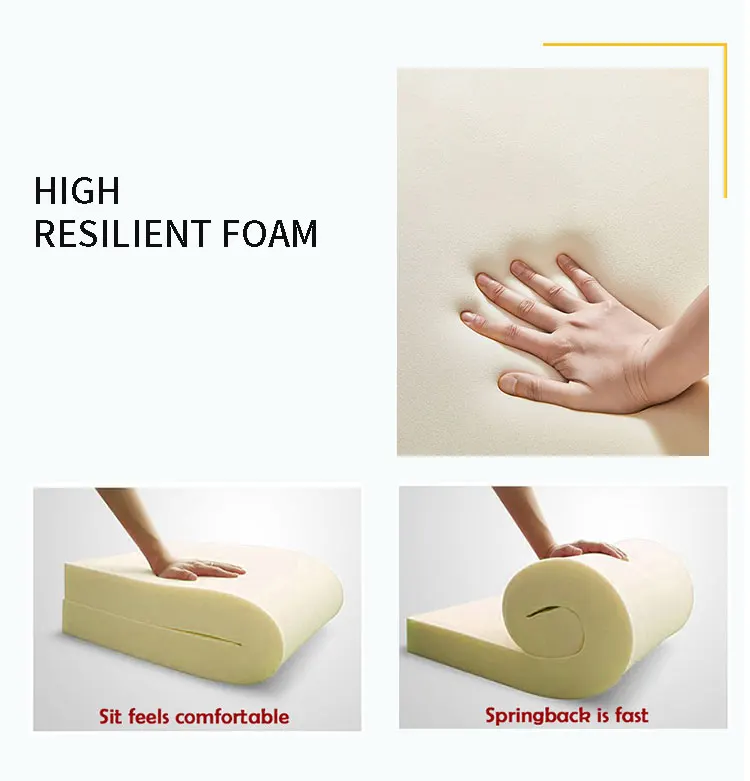 HIGH
RESILIENT FOAM

Sit feels comfortable

Springback is fast