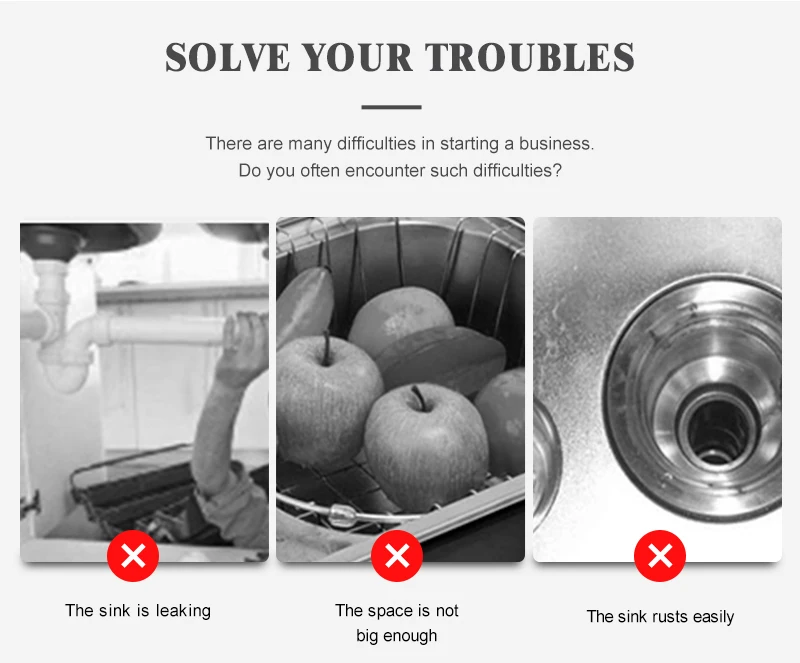 SOLVE YOUR TROUBLES

There are many difficulties in starting a business.
Do you often encounter such difficulties?

The sink is leaking

The space is not big enough

The sink rusts easily