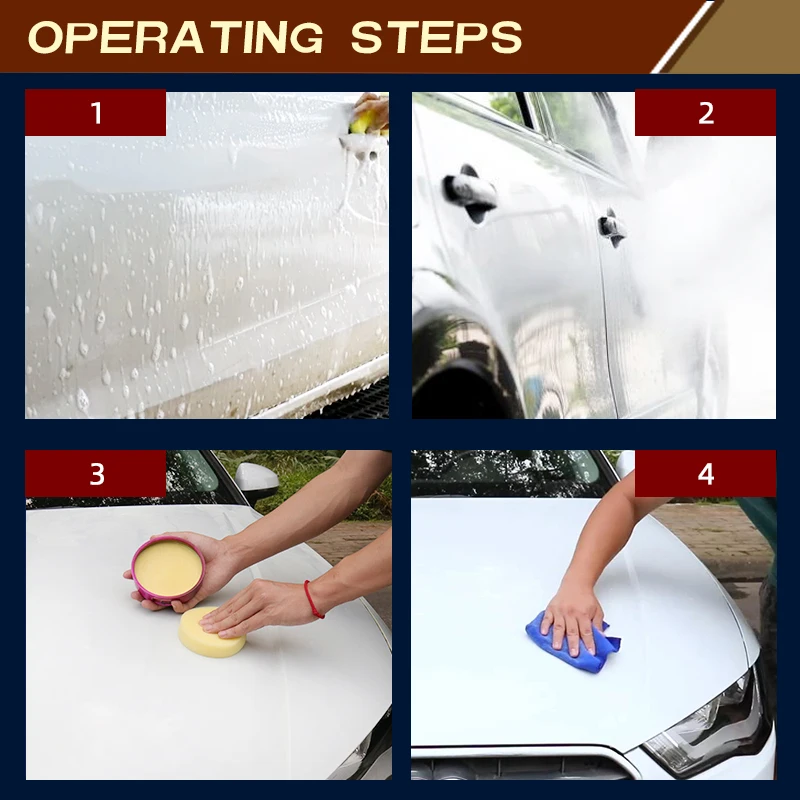 OPERATING STEPS

1

2

3

4